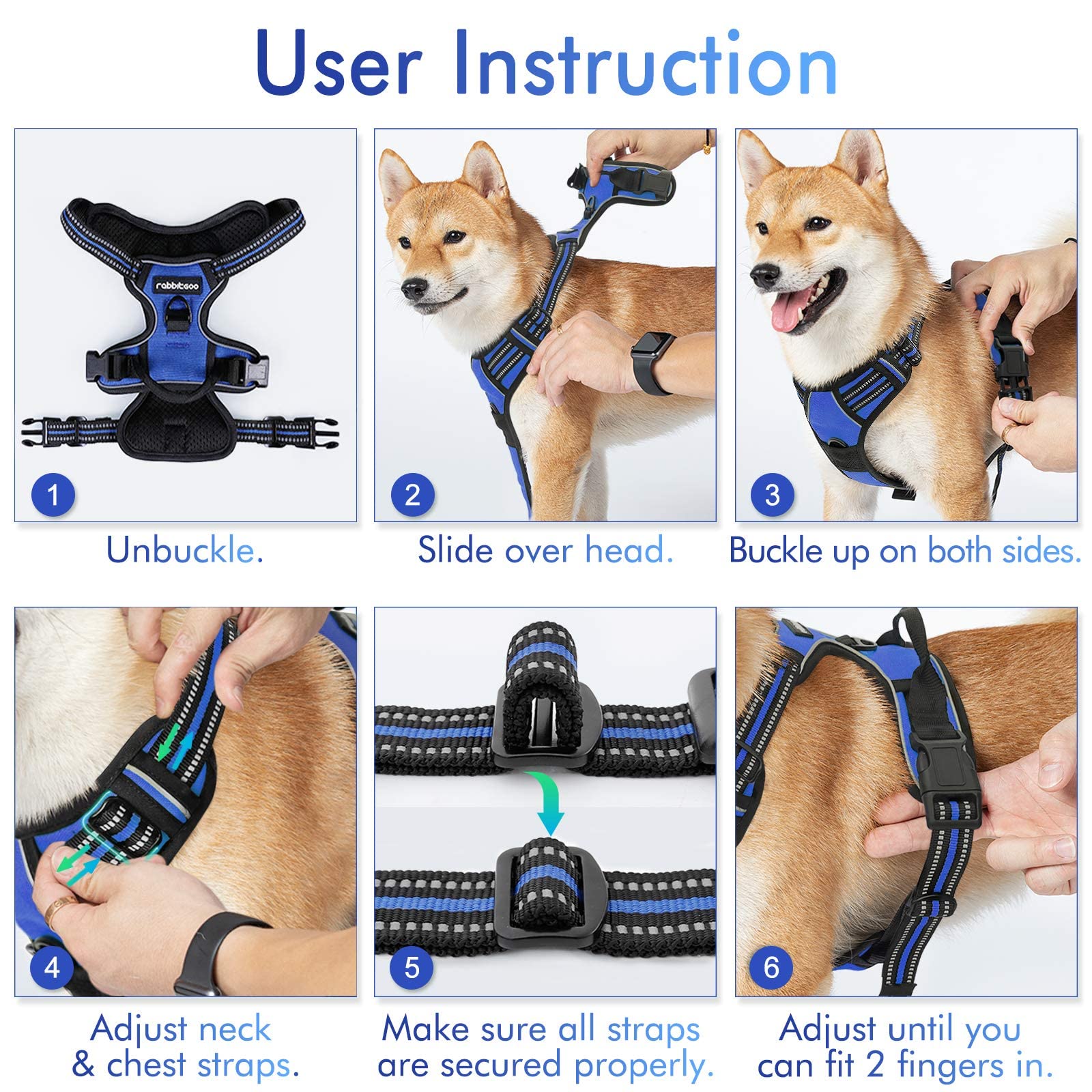 User Instruction

rabbitgoo

1

Unbuckle.

2

Slide over head.

3

Buckle up on both sides.

4

Adjust neck & chest straps.

5

Make sure all straps are secured properly.

6

Adjust until you can fit 2 fingers in.