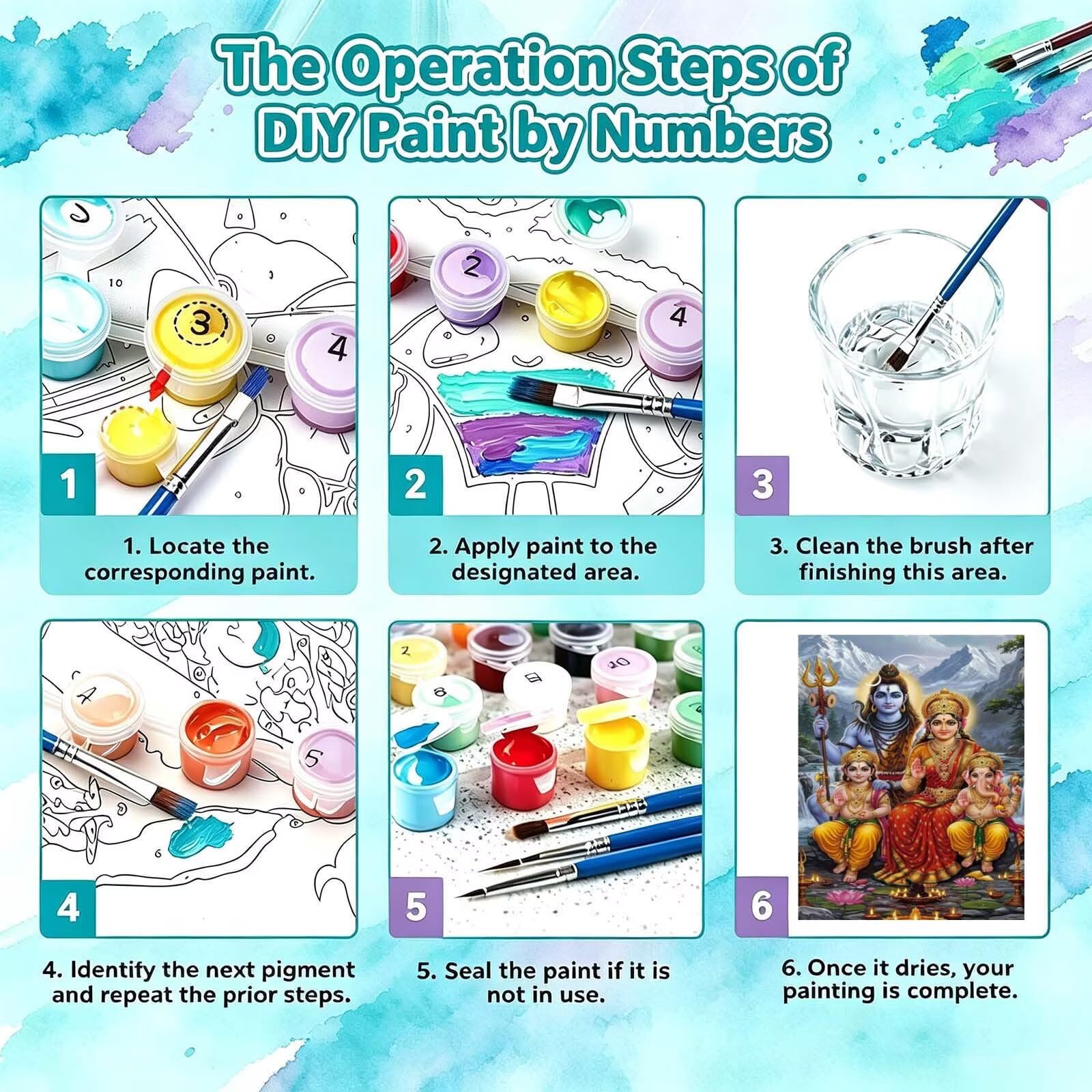 The Operation Steps of DIY Paint by Numbers

1

1. Locate the corresponding paint.

2

2. Apply paint to the designated area.

3

3. Clean the brush after finishing this area.

4

4. Identify the next pigment and repeat the prior steps.

5

5. Seal the paint if it is not in use.

6

6. Once it dries, your painting is complete.