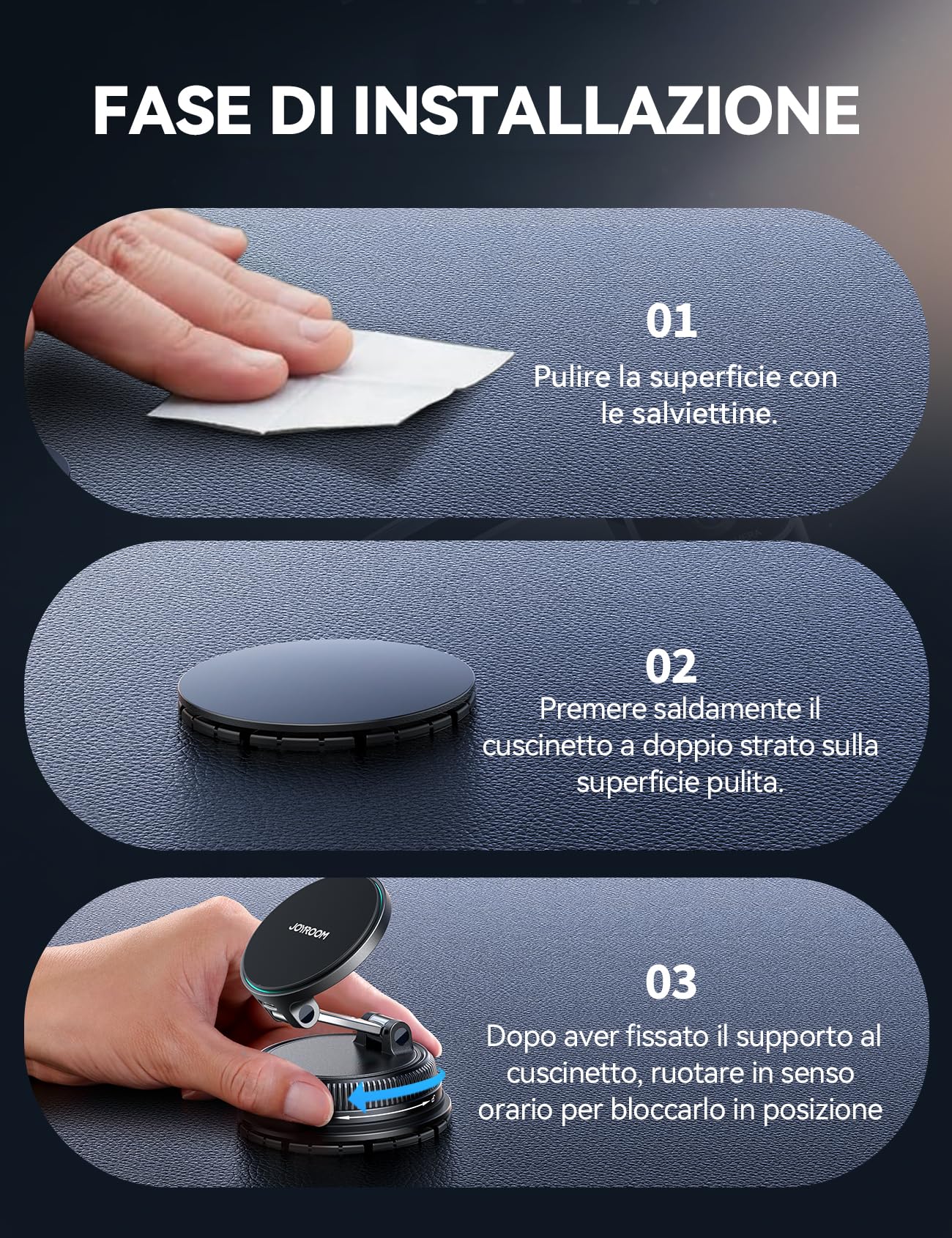 FASE DI INSTALLAZIONE

01
Pulire la superficie con le salviettine.

02
Premere saldamente il cuscinetto a doppio strato sulla superficie pulita.

JOYROOM

03
Dopo aver fissato il supporto al cuscinetto, ruotare in senso orario per bloccarlo in posizione