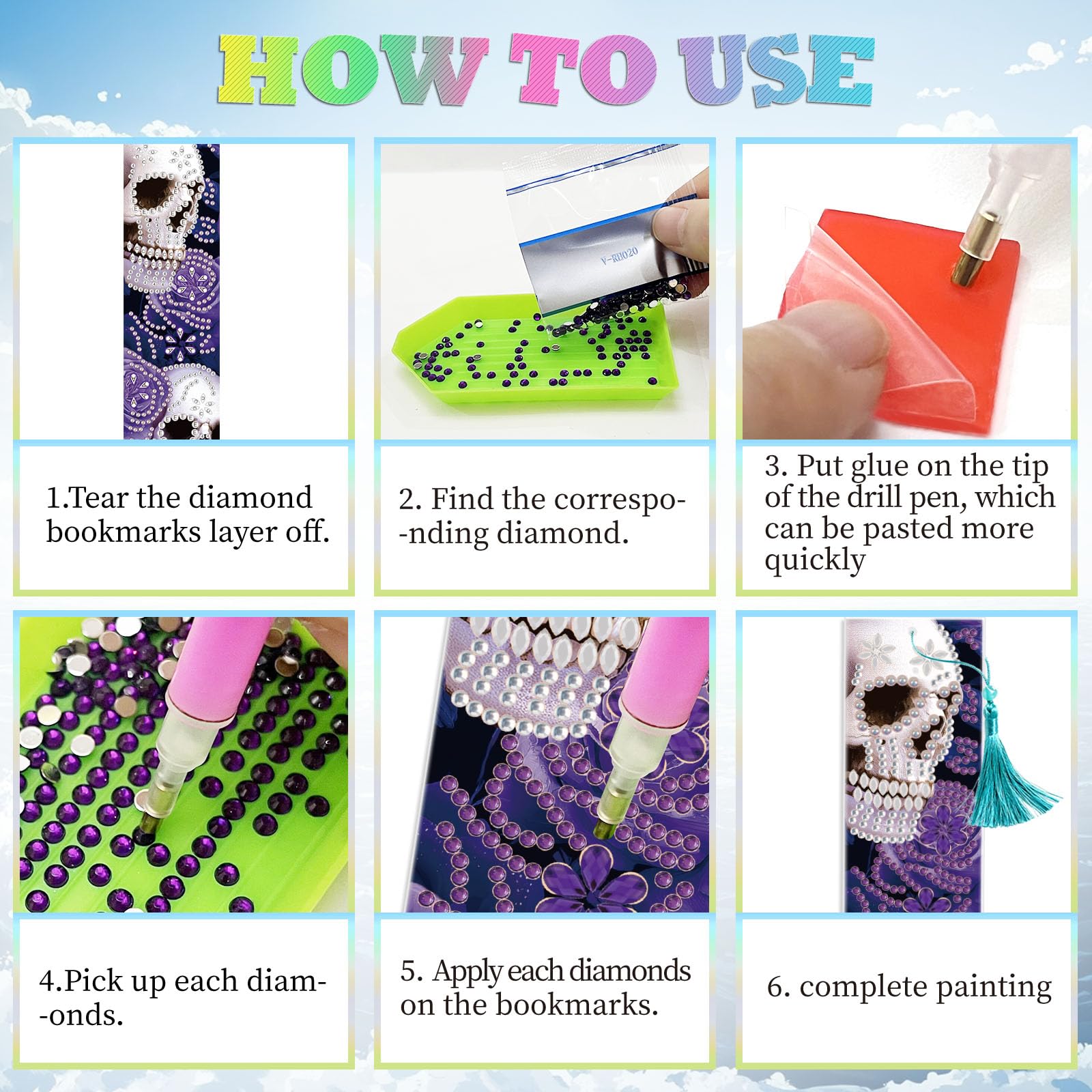 HOW TO USE

V-RH020

1.Tear the diamond bookmarks layer off.

2. Find the correspo- -nding diamond.

3. Put glue on the tip of the drill pen, which can be pasted more quickly

4.Pick up each diam- -onds.

5. Apply each diamonds on the bookmarks.

6. complete painting