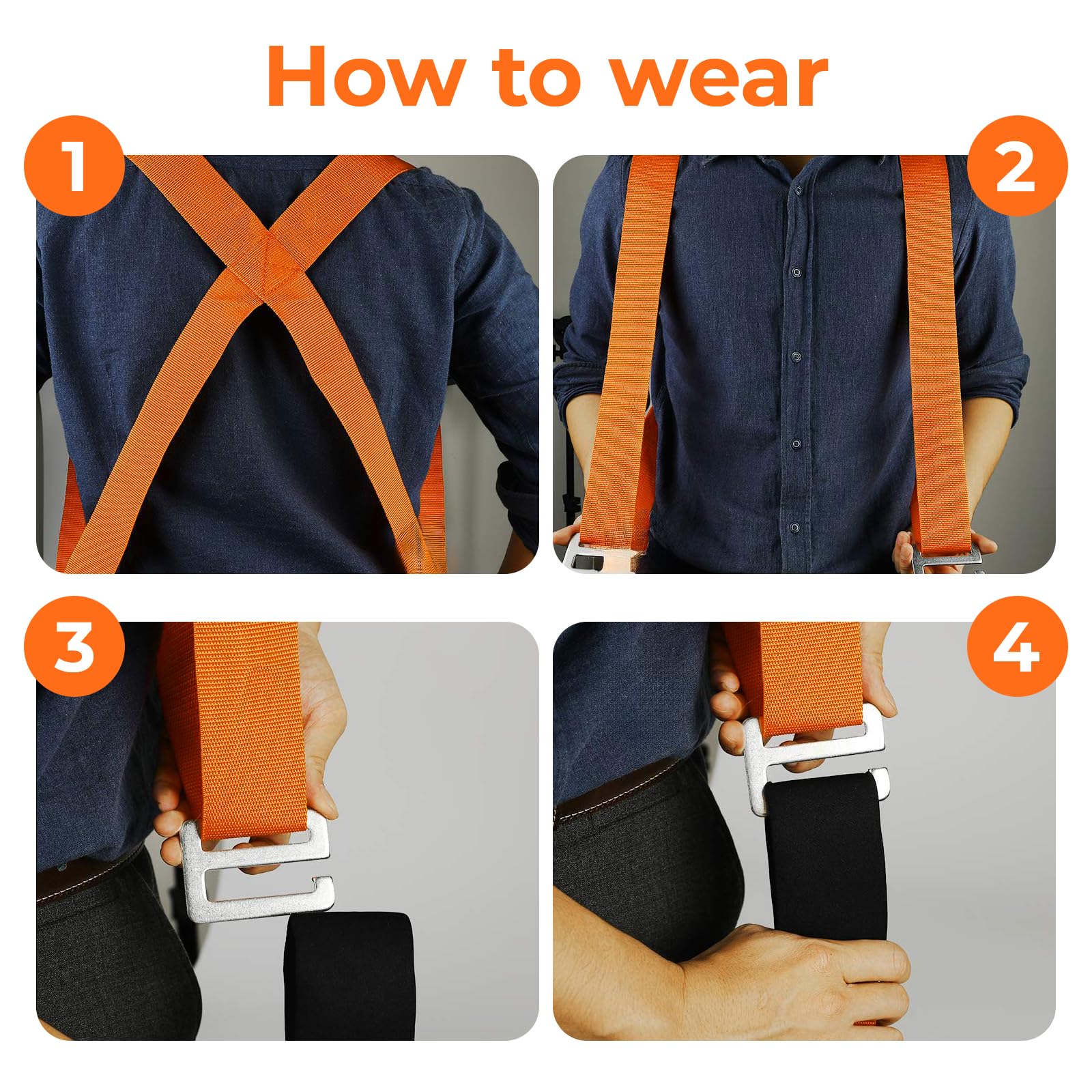 How to wear

1

2

3

4