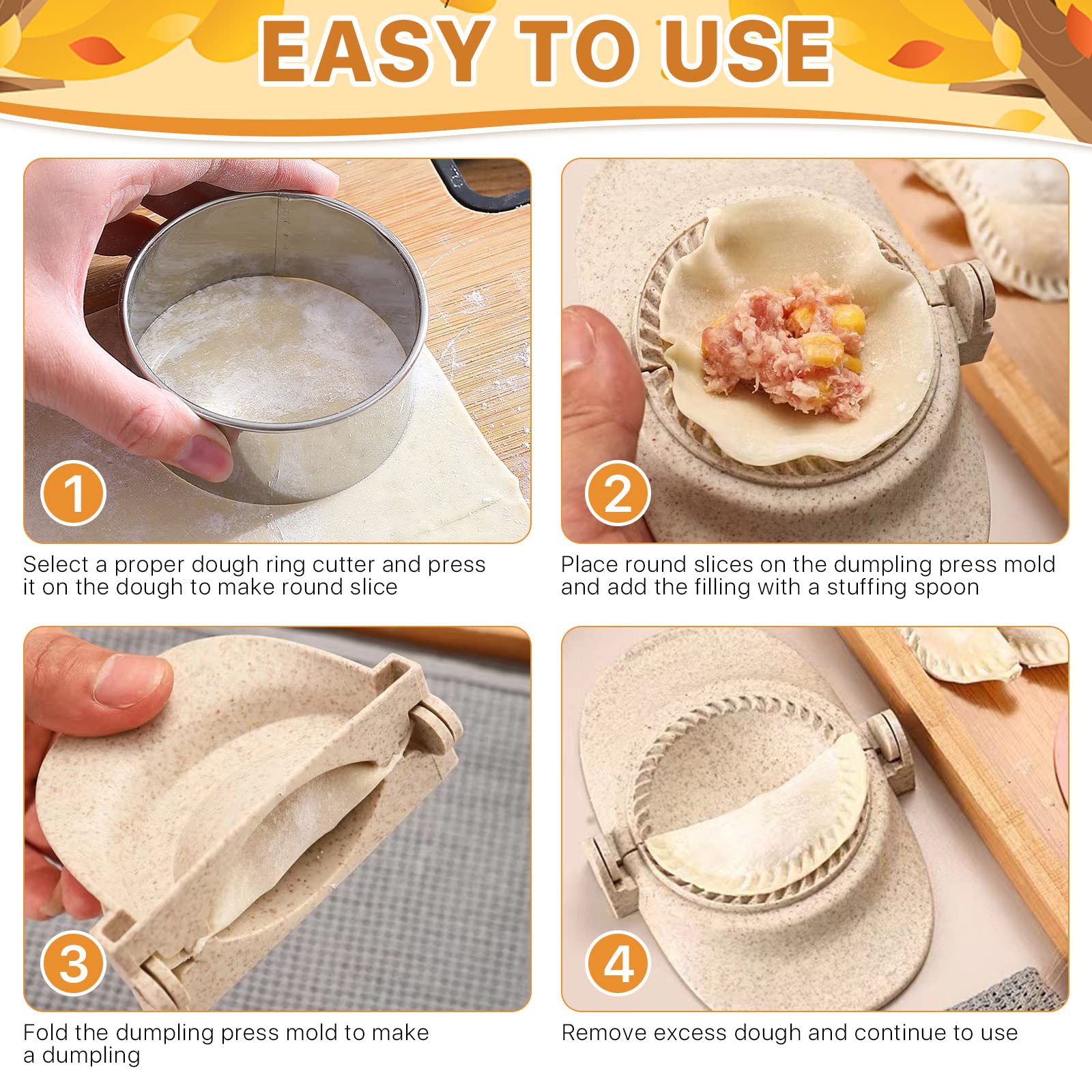 EASY TO USE

1

Select a proper dough ring cutter and press it on the dough to make round slice

2

Place round slices on the dumpling press mold and add the filling with a stuffing spoon

3

Fold the dumpling press mold to make a dumpling

4

Remove excess dough and continue to use