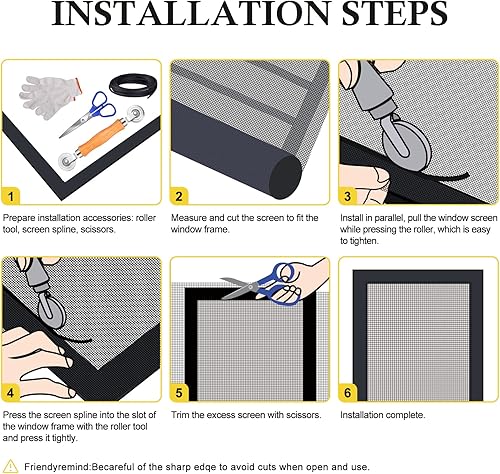 INSTALLATION STEPS

1

Prepare installation accessories: roller tool, screen spline, scissors.

2

Measure and cut the screen to fit the window frame.

3

Install in parallel, pull the window screen while pressing the roller, which is easy to tighten.

4

Press the screen spline into the slot of the window frame with the roller tool and press it tightly.

5

Trim the excess screen with scissors.

6

Installation complete.

Friendyremind:Becareful of the sharp edqe to avoid cuts when open and use.