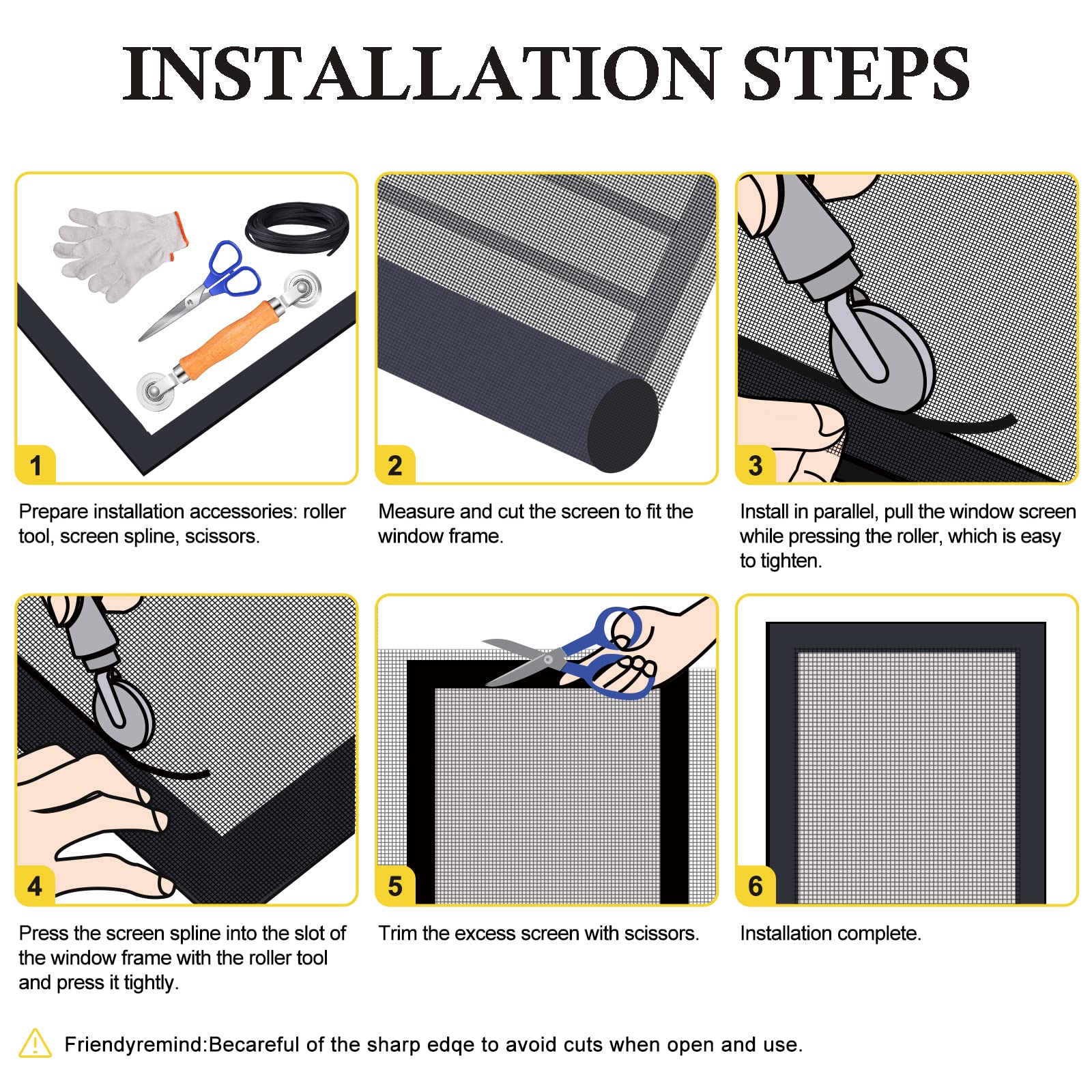 INSTALLATION STEPS

1

Prepare installation accessories: roller tool, screen spline, scissors.

2

Measure and cut the screen to fit the window frame.

3

Install in parallel, pull the window screen while pressing the roller, which is easy to tighten.

4

Press the screen spline into the slot of the window frame with the roller tool and press it tightly.

5

Trim the excess screen with scissors.

6

Installation complete.

Friendyremind:Becareful of the sharp edqe to avoid cuts when open and use.