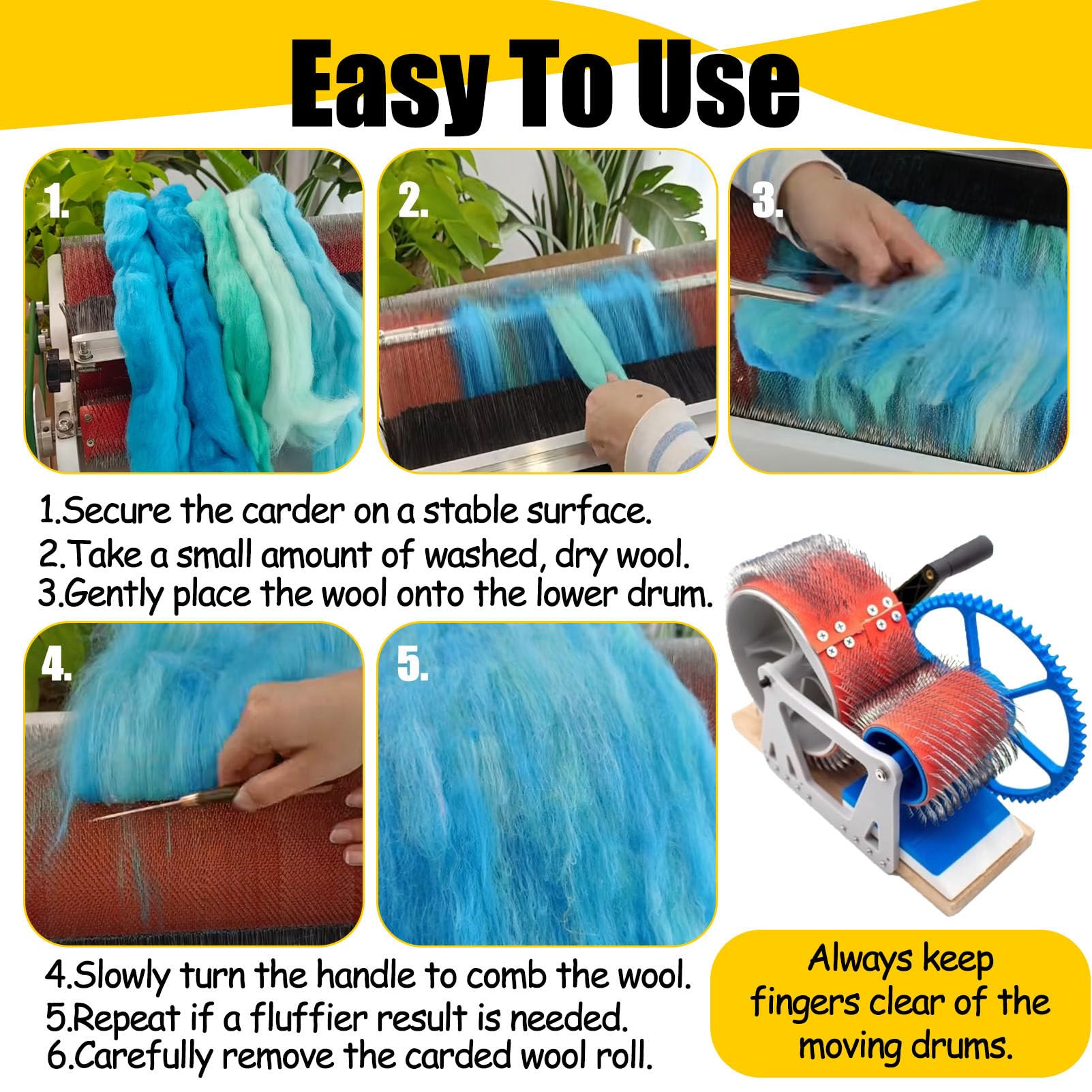 Easy To Use

1.

2.

3.

1.Secure the carder on a stable surface.
2.Take a small amount of washed, dry wool.
3.Gently place the wool onto the lower drum.

4.

5.

4.Slowly turn the handle to comb the wool.
5.Repeat if a fluffier result is needed.
6.Carefully remove the carded wool roll.

Always keep fingers clear of the moving drums.