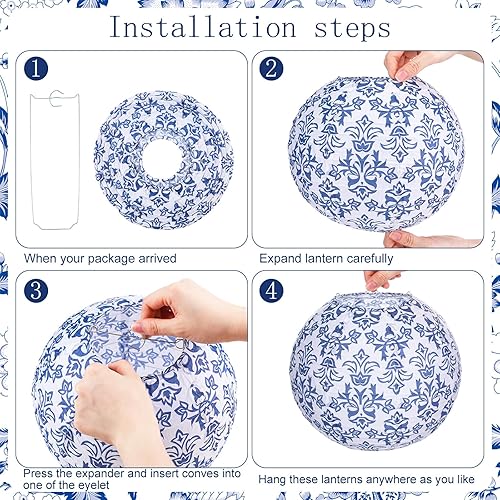 Installation steps

1

When your package arrived

2

Expand lantern carefully

3

Press the expander and insert conves into one of the eyelet

4

Hang these lanterns anywhere as you like