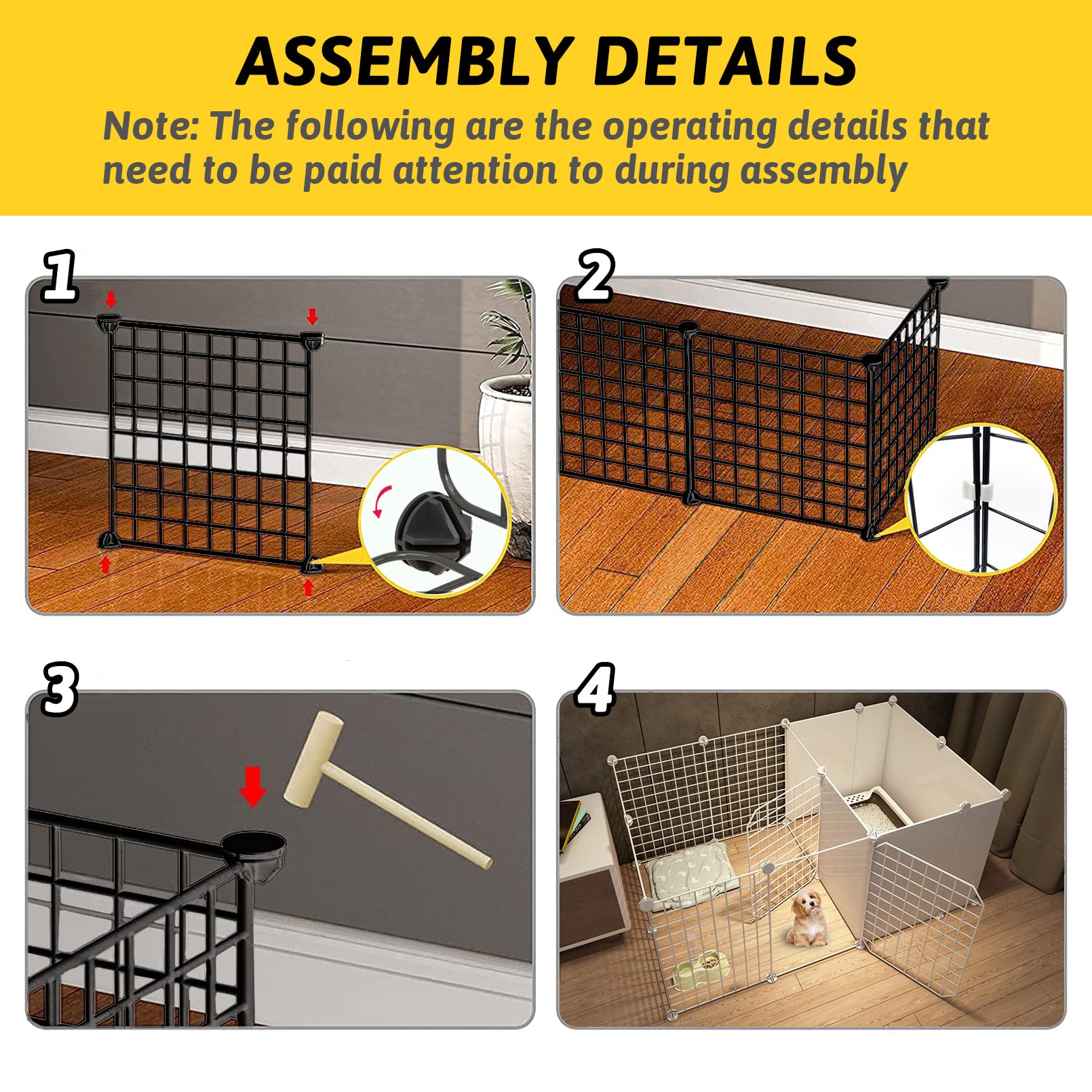 ASSEMBLY DETAILS

Note: The following are the operating details that need to be paid attention to during assembly

1

2

3

4