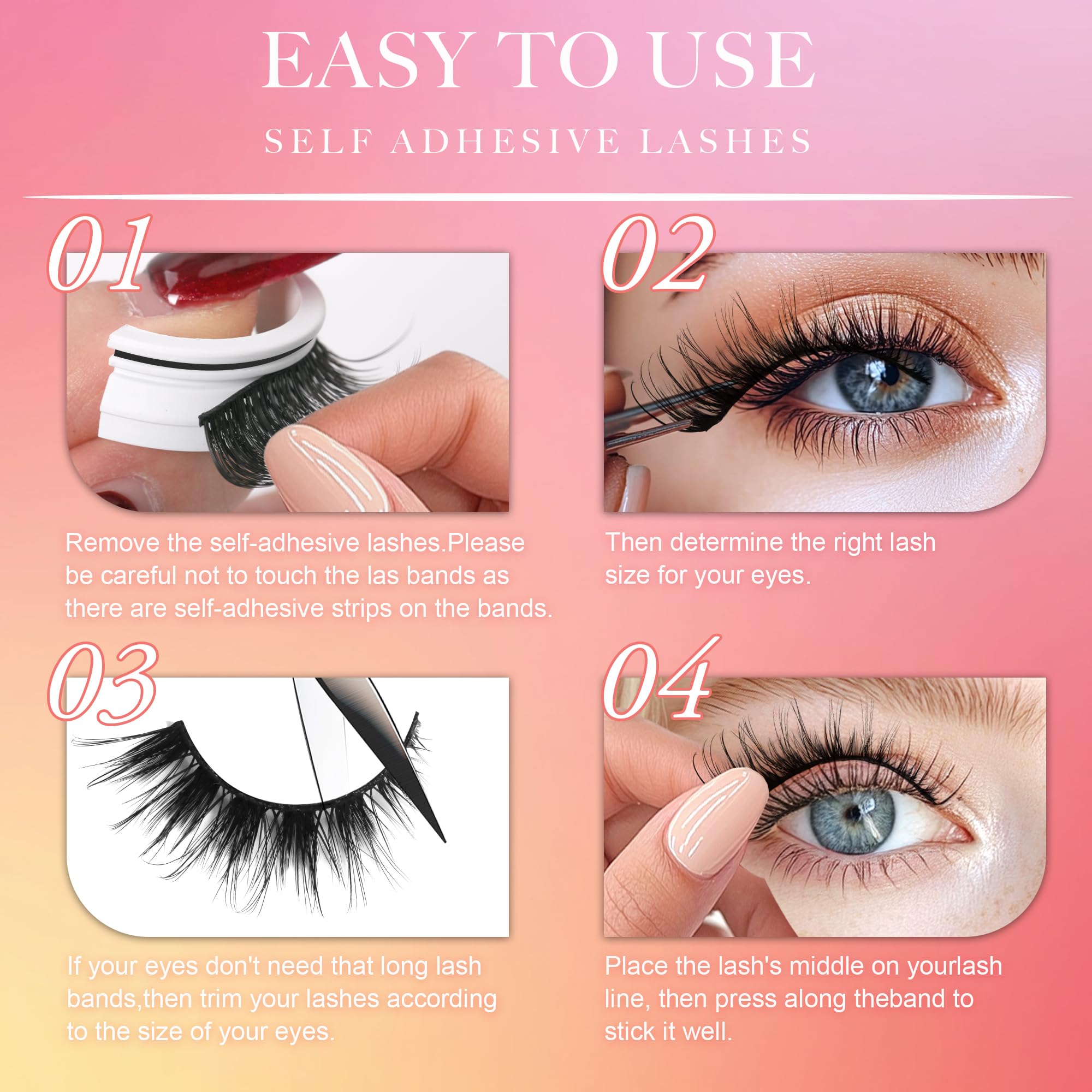 EASY TO USE

SELF ADHESIVE LASHES

01

Remove the self-adhesive lashes.Please be careful not to touch the las bands as there are self-adhesive strips on the bands.

02

Then determine the right lash size for your eyes.

03

If your eyes don't need that long lash bands,then trim your lashes according to the size of your eyes.

04

Place the lash's middle on yourlash line, then press along theband to stick it well.