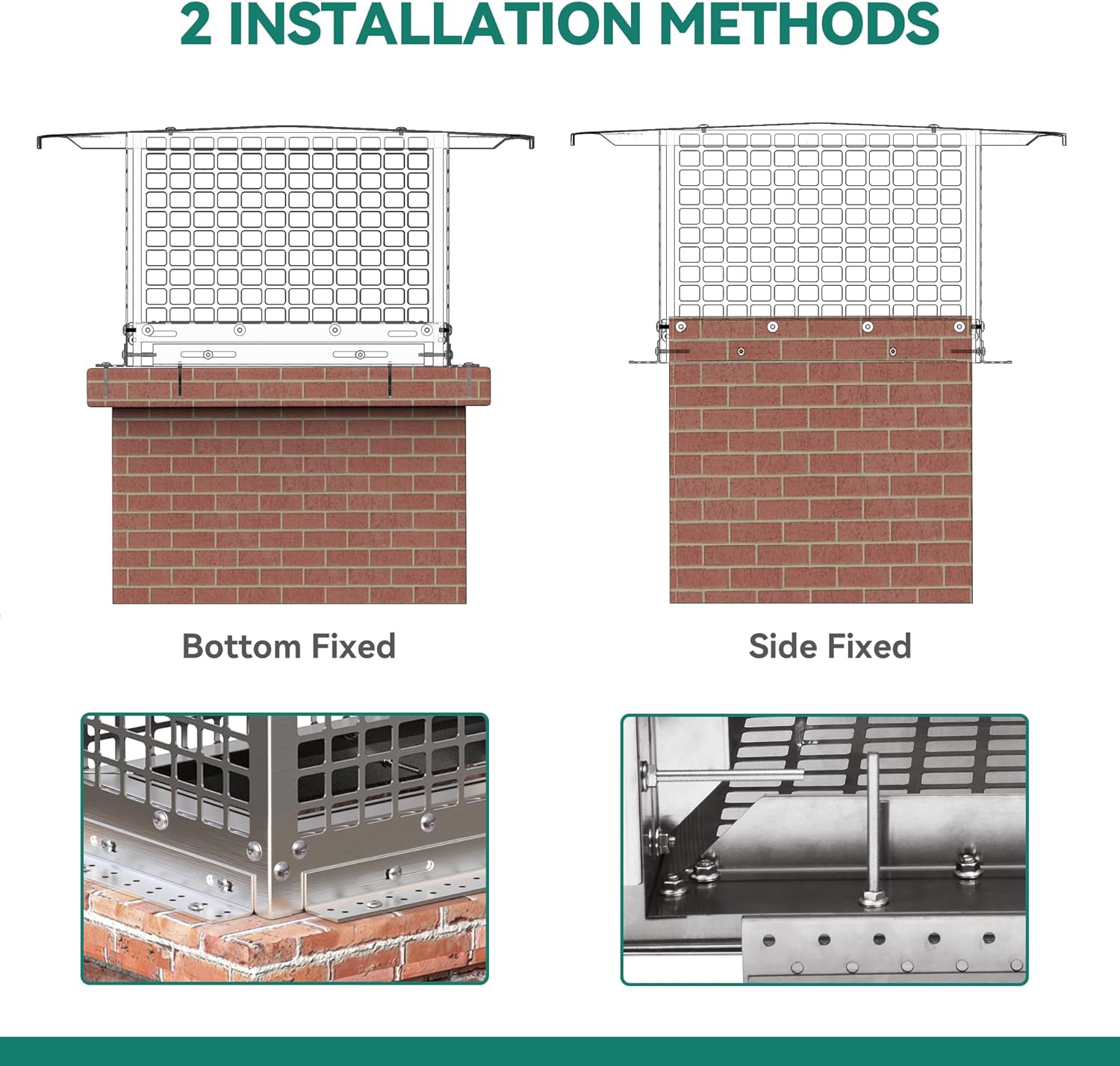 2 INSTALLATION METHODS

Bottom Fixed

Side Fixed