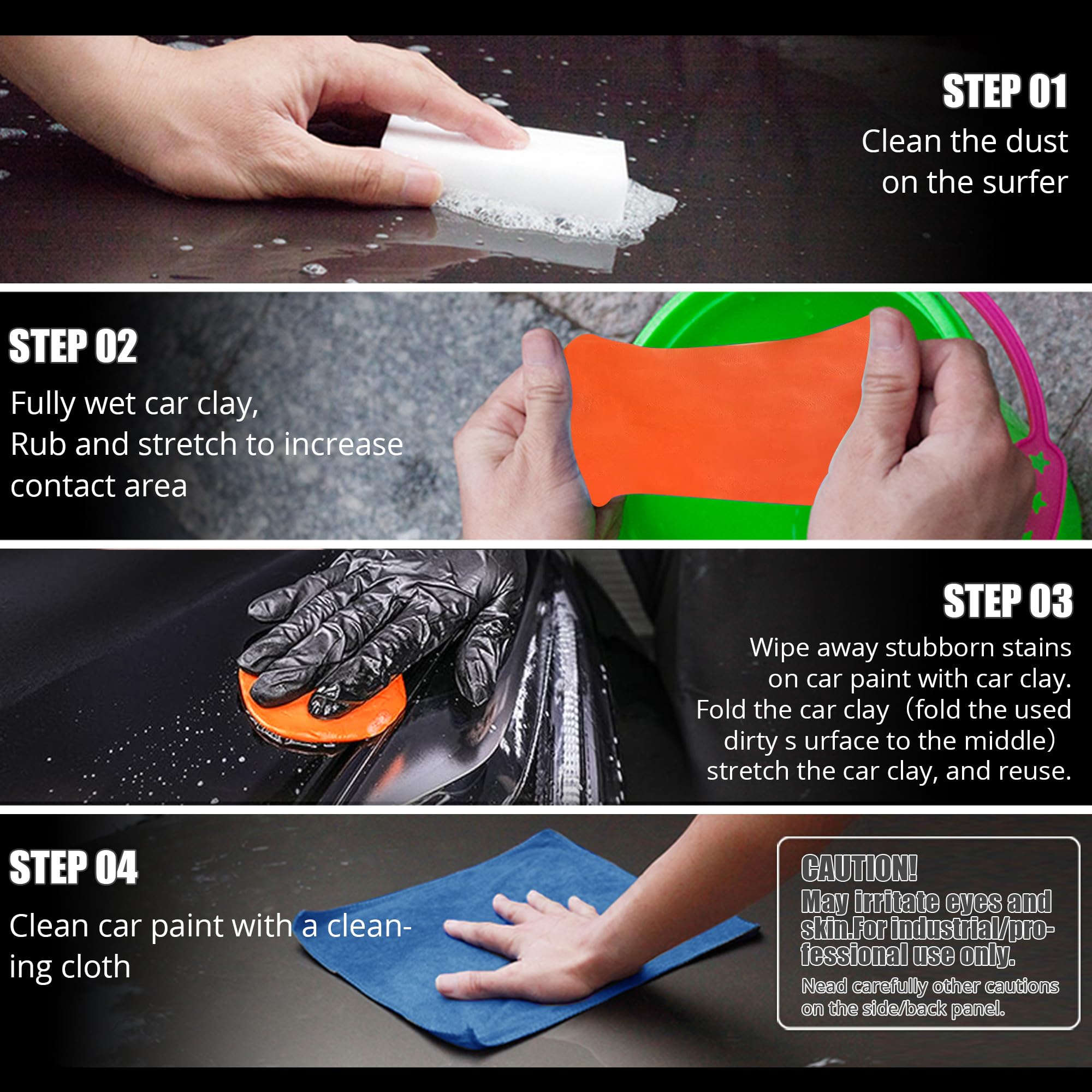 STEP 01

Clean the dust on the surfer

STEP 02

Fully wet car clay,
Rub and stretch to increase contact area

STEP 03

Wipe away stubborn stains on car paint with car clay.
Fold the car clay（fold the used dirty s urface to the middle）
stretch the car clay, and reuse.

STEP 04

Clean car paint with a cleaning cloth

CAUTION!
May irritate eyes and skin.For industrial/professional use only.
Nead carefully other cautions on the side/back panel.