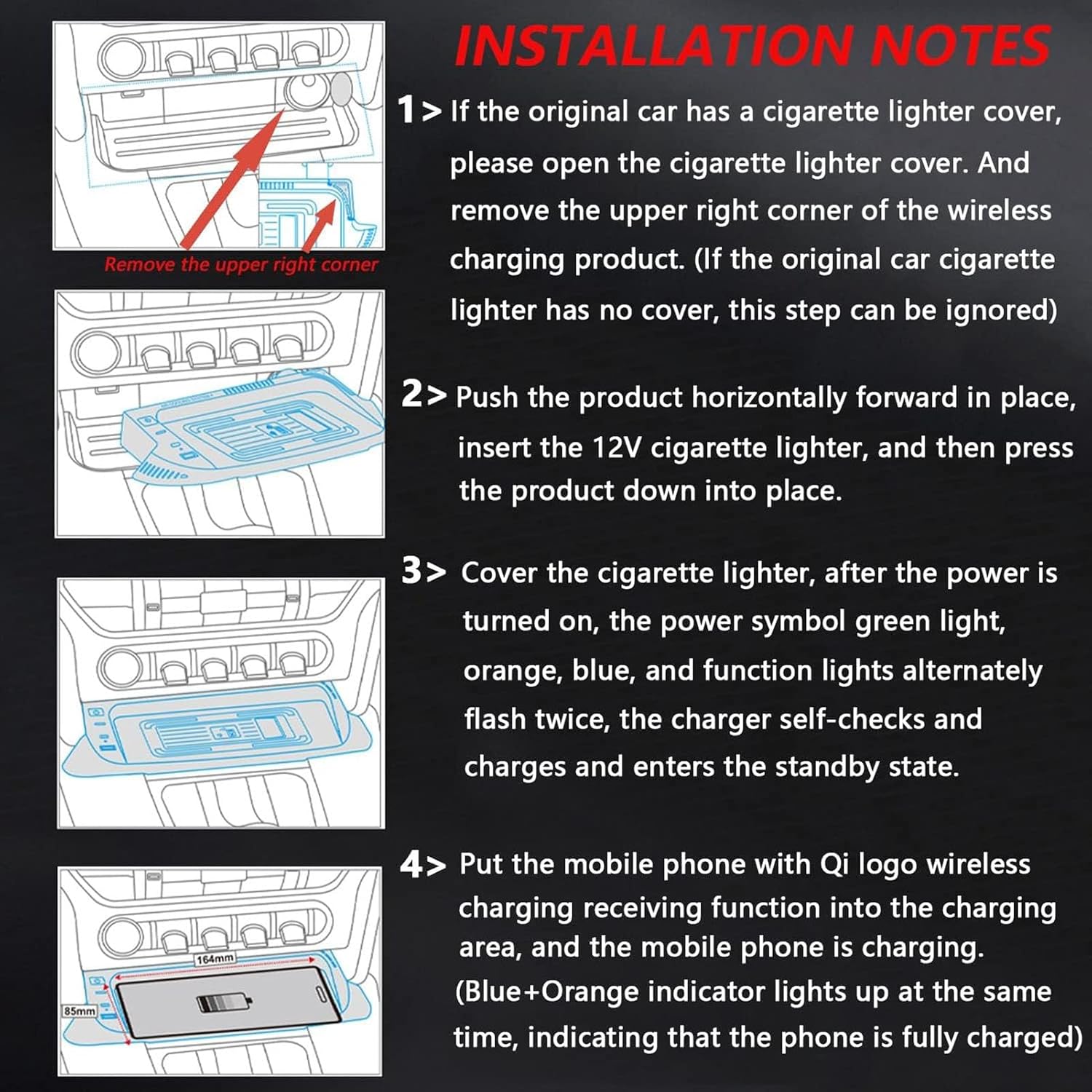 INSTALLATION NOTES

Remove the upper right corner

1> If the original car has a cigarette lighter cover, please open the cigarette lighter cover. And remove the upper right corner of the wireless charging product. (If the original car cigarette lighter has no cover, this step can be ignored)

2> Push the product horizontally forward in place, insert the 12V cigarette lighter, and then press the product down into place.

3> Cover the cigarette lighter, after the power is turned on, the power symbol green light, orange, blue, and function lights alternately flash twice, the charger self-checks and charges and enters the standby state.

164mm

85mm

4> Put the mobile phone with Qi logo wireless charging receiving function into the charging area, and the mobile phone is charging. (Blue+Orange indicator lights up at the same time, indicating that the phone is fully charged)