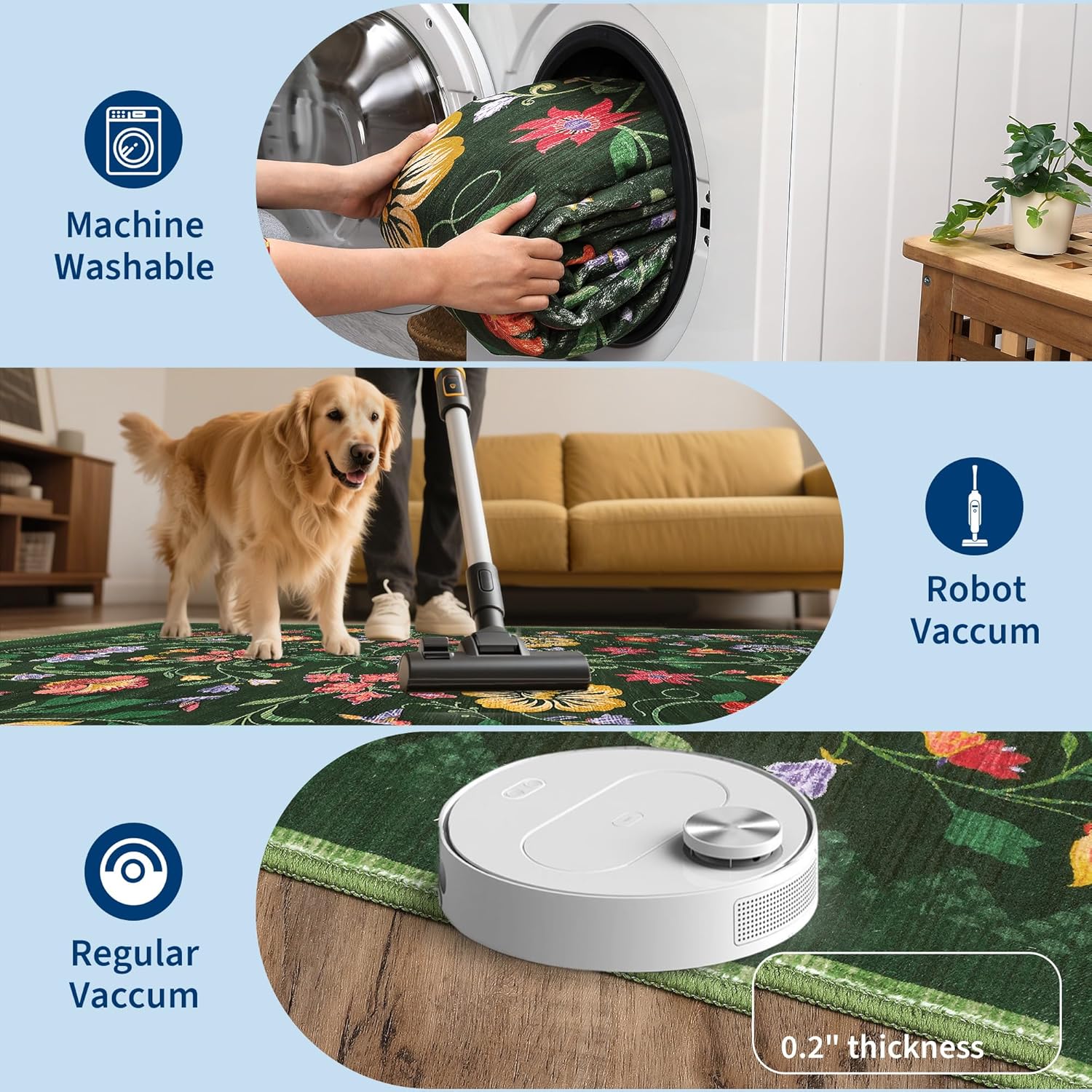 Machine Washable

Robot Vaccum

Regular Vaccum

0.2" thickness