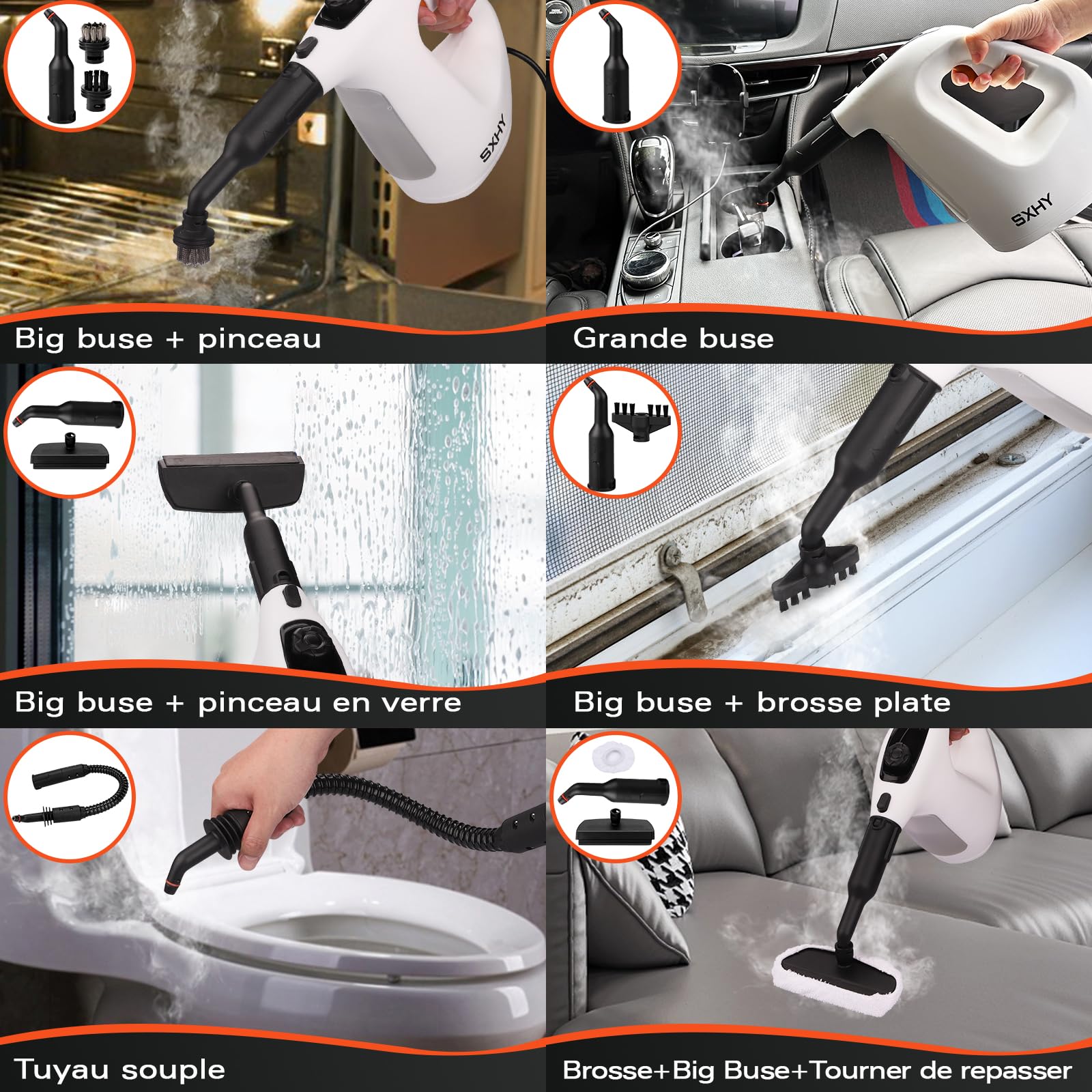 SXHY

Big buse + pinceau

SXHY

Grande buse

Big buse + pinceau en verre

Big buse + brosse plate

Tuyau souple

Brosse+Big Buse+Tourner de repasser