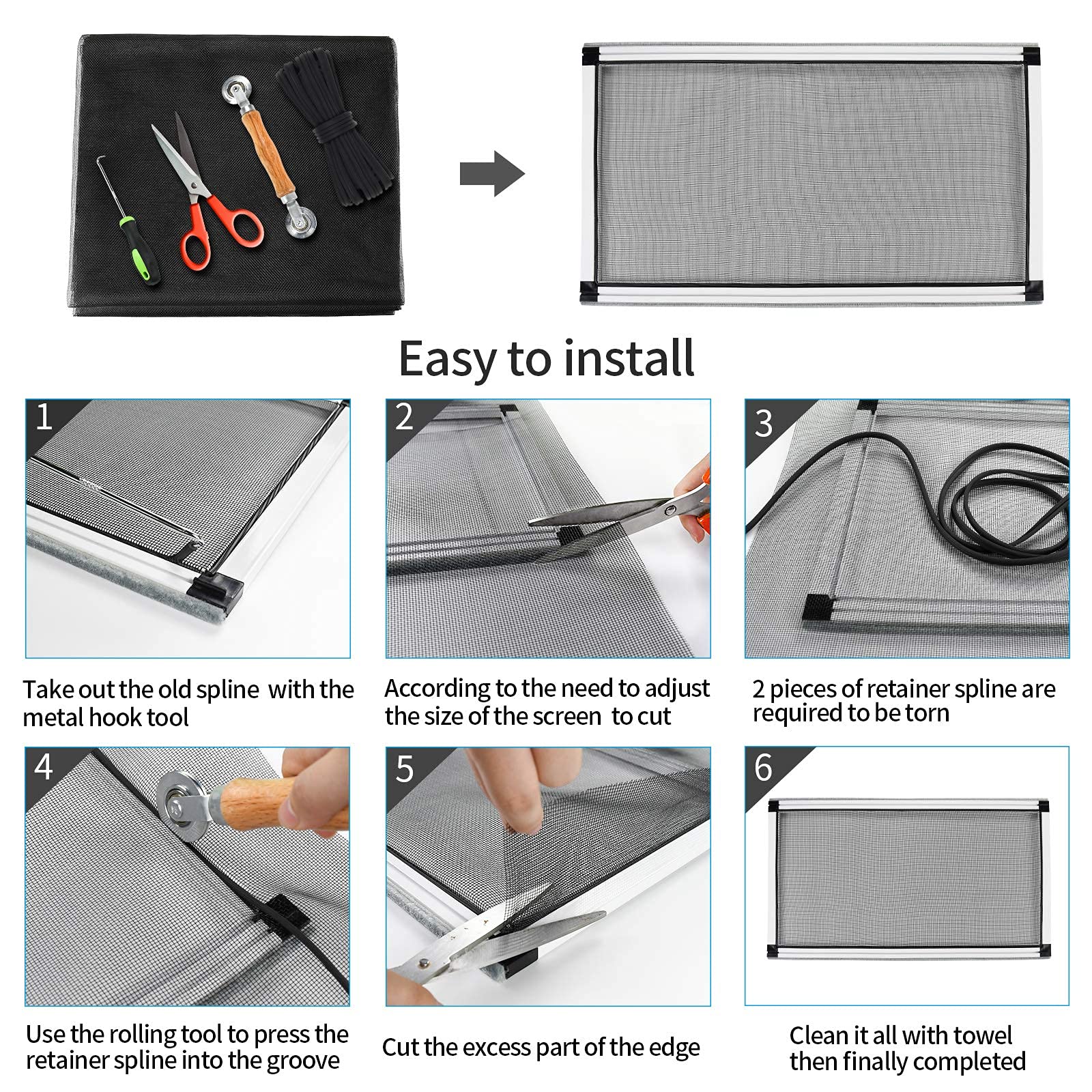 Easy to install

1

Take out the old spline  with the metal hook tool

2

According to the need to adjust the size of the screen  to cut

3

2 pieces of retainer spline are required to be torn

4

Use the rolling tool to press the retainer spline into the groove

5

Cut the excess part of the edge

6

Clean it all with towel then finally completed