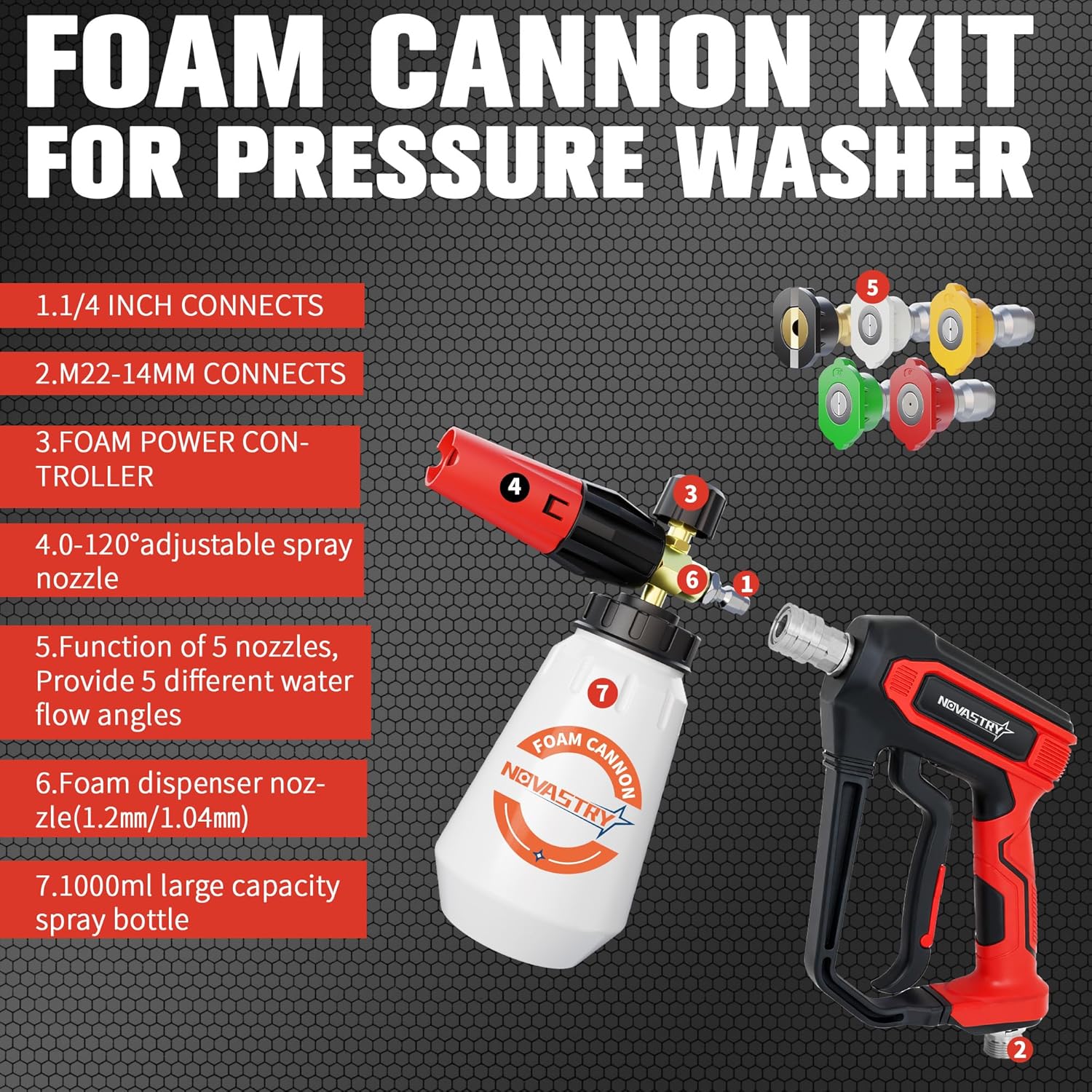 FOAM CANNON KIT FOR PRESSURE WASHER

1.1/4 INCH CONNECTS

2.M22-14MM CONNECTS

3.FOAM POWER CONTROLLER

4.0-120°adjustable spray nozzle

5.Function of 5 nozzles, Provide 5 different water flow angles

6.Foam dispenser nozzle(1.2㎜/1.04㎜)

7.1000ml large capacity spray bottle

5

4

3

6

1

7

FOAM CANNON

NOVASTRY

NOVASTRY

2