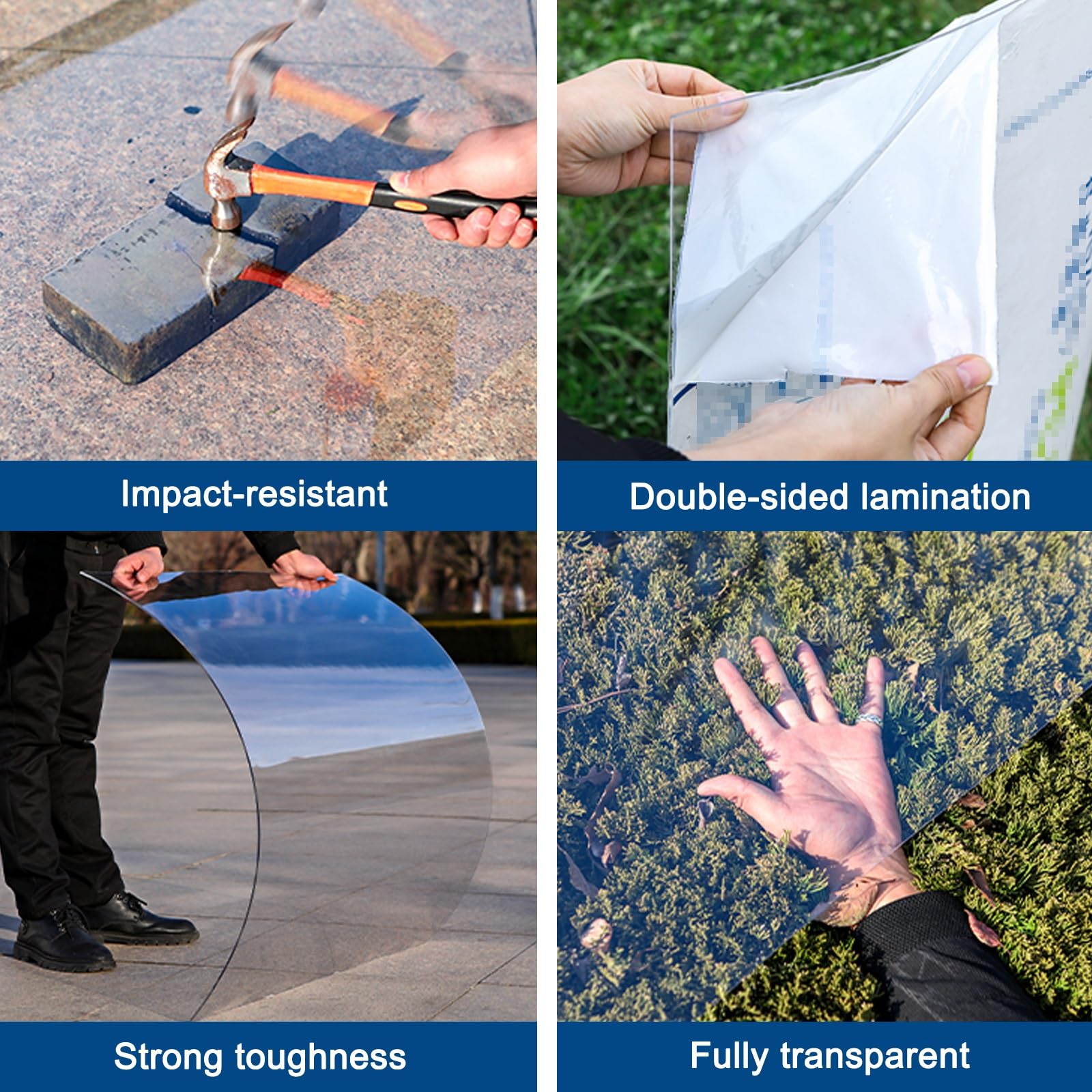 Impact-resistant

Double-sided lamination

Strong toughness

Fully transparent