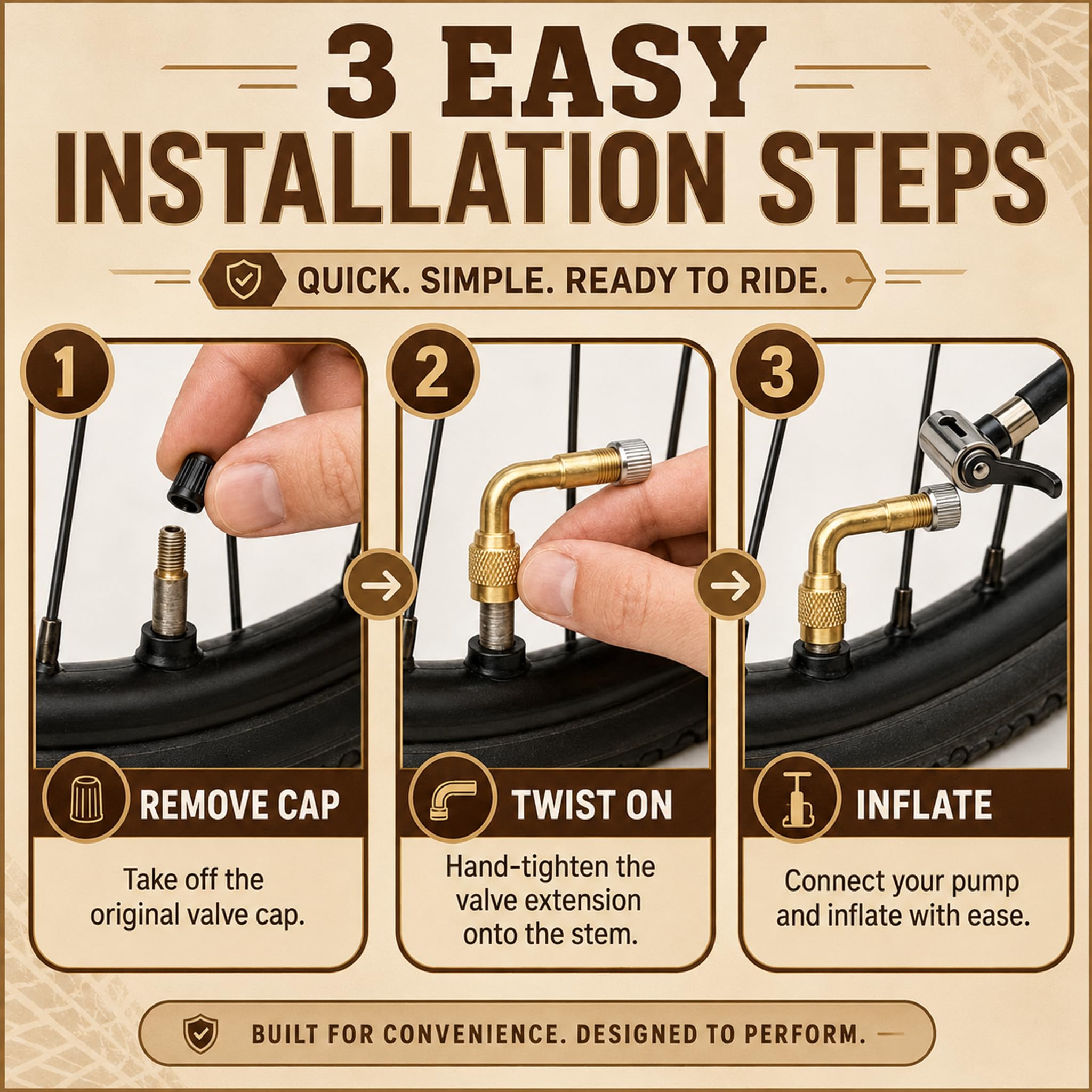 3 EASY
INSTALLATION STEPS

QUICK. SIMPLE. READY TO RIDE.

1

REMOVE CAP

Take off the original valve cap.

2

TWIST ON

Hand-tighten the valve extension onto the stem.

3

INFLATE

Connect your pump and inflate with ease.

BUILT FOR CONVENIENCE. DESIGNED TO PERFORM.