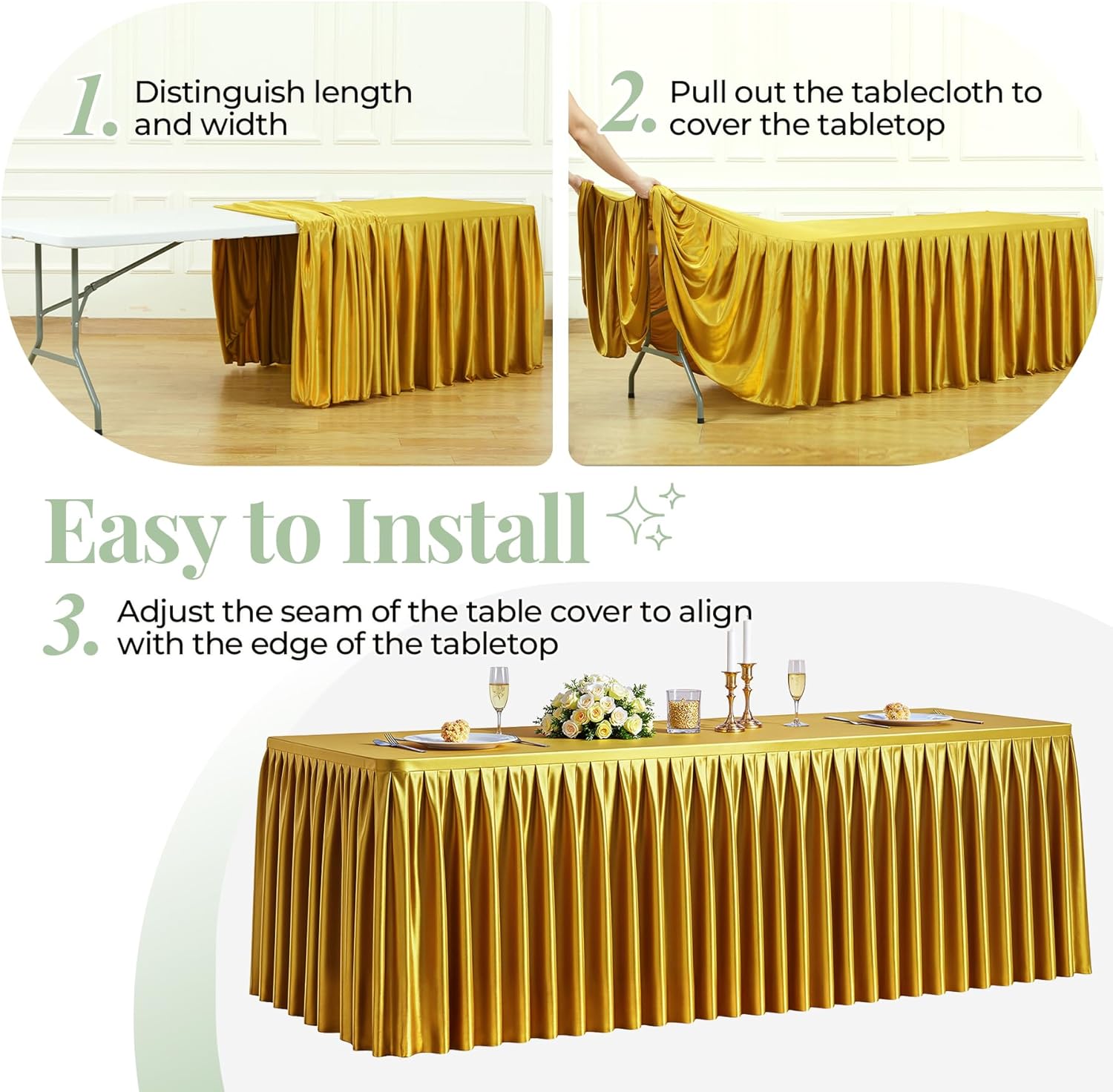 1. Distinguish length and width

2. Pull out the tablecloth to cover the tabletop

Easy to Install

3. Adjust the seam of the table cover to align with the edge of the tabletop