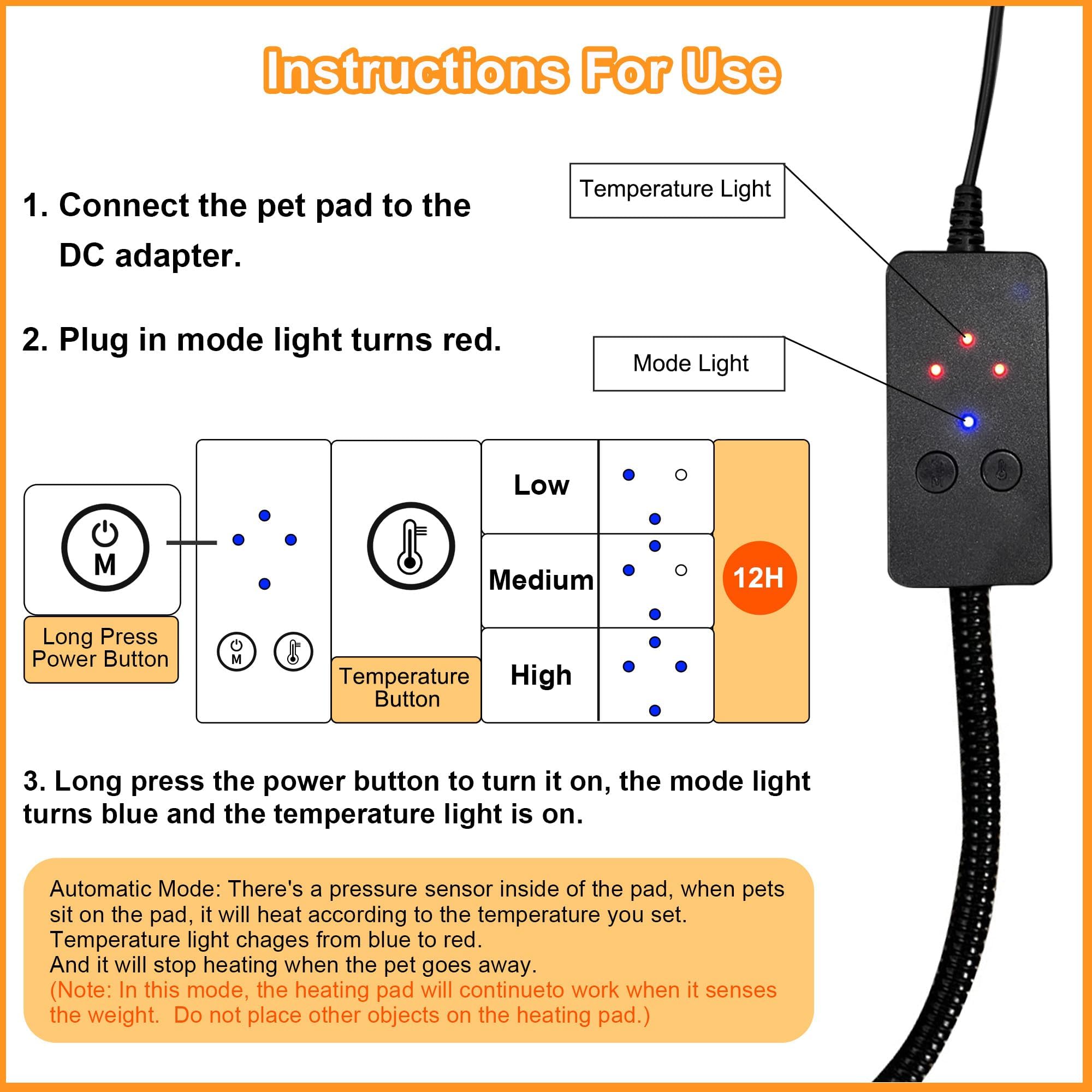 Instructions For Use

1. Connect the pet pad to the DC adapter.

2. Plug in mode light turns red.

Temperature Light

Mode Light

M

Long Press Power Button

M

Temperature Button

Low

Medium

High

12H

3. Long press the power button to turn it on, the mode light turns blue and the temperature light is on.

Automatic Mode: There's a pressure sensor inside of the pad, when pets sit on the pad, it will heat according to the temperature you set.
Temperature light chages from blue to red.
And it will stop heating when the pet goes away.
(Note: In this mode, the heating pad will continueto work when it senses the weight. Do not place other objects on the heating pad.)