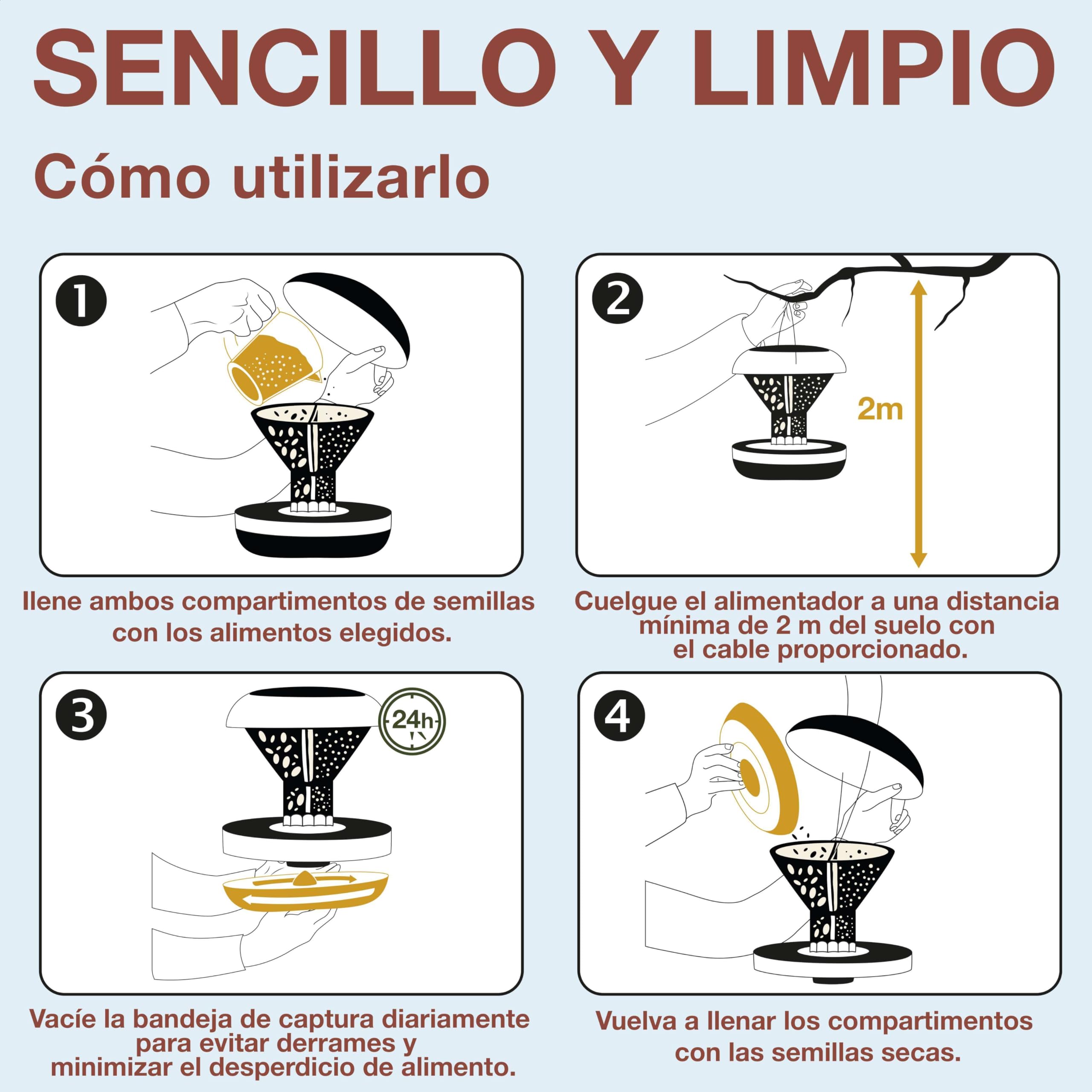 SENCILLO Y LIMPIO

Cómo utilizarlo

1

llene ambos compartimentos de semillas con los alimentos elegidos.

2

2m

Cuelgue el alimentador a una distancia mínima de 2 m del suelo con el cable proporcionado.

3

24h

Vacíe la bandeja de captura diariamente para evitar derrames y minimizar el desperdicio de alimento.

4

Vuelva a llenar los compartimentos con las semillas secas.