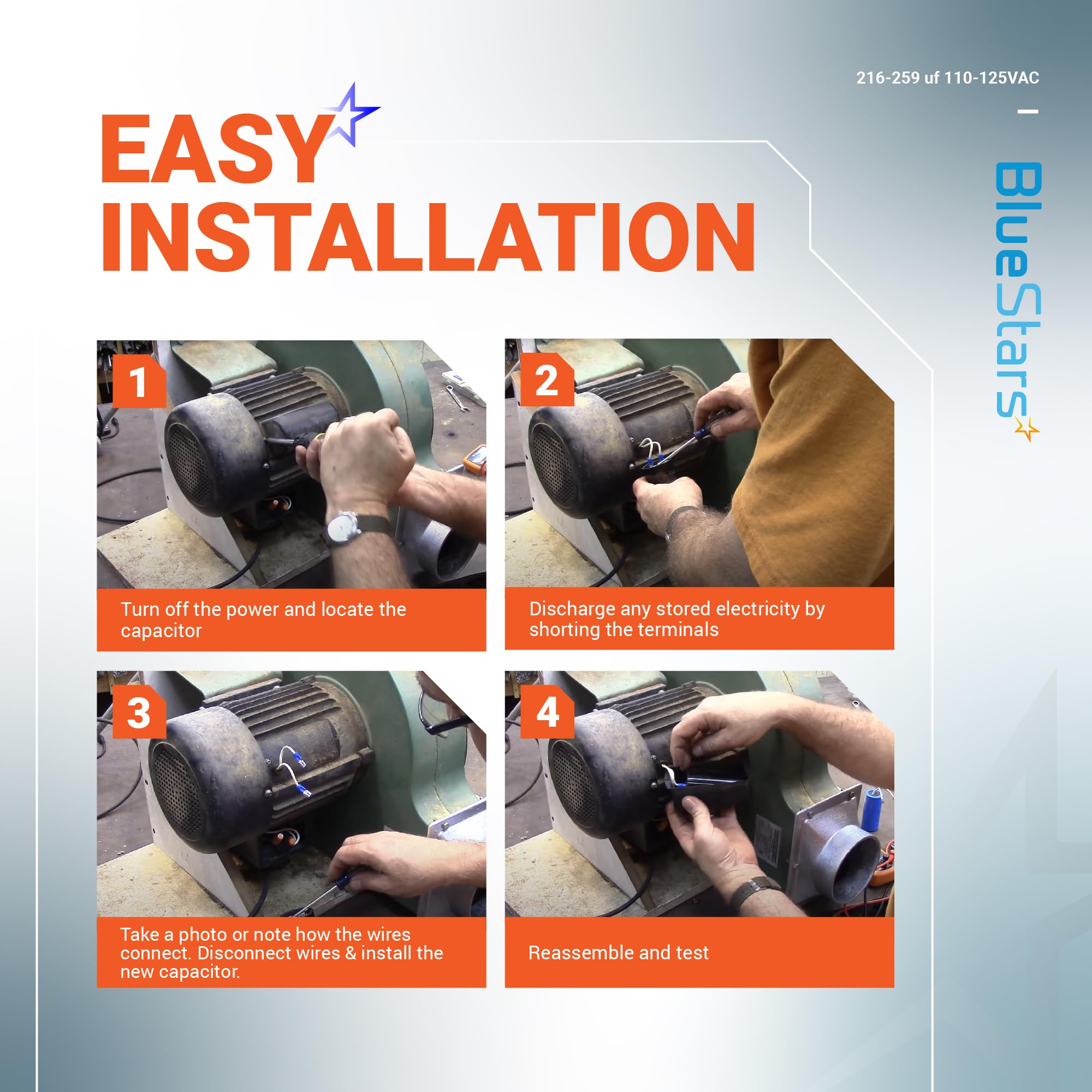 216-259 uf 110-125VAC

BlueStars

EASY INSTALLATION

1

Turn off the power and locate the capacitor

2

Discharge any stored electricity by shorting the terminals

3

Take a photo or note how the wires connect. Disconnect wires & install the new capacitor.

4

Reassemble and test