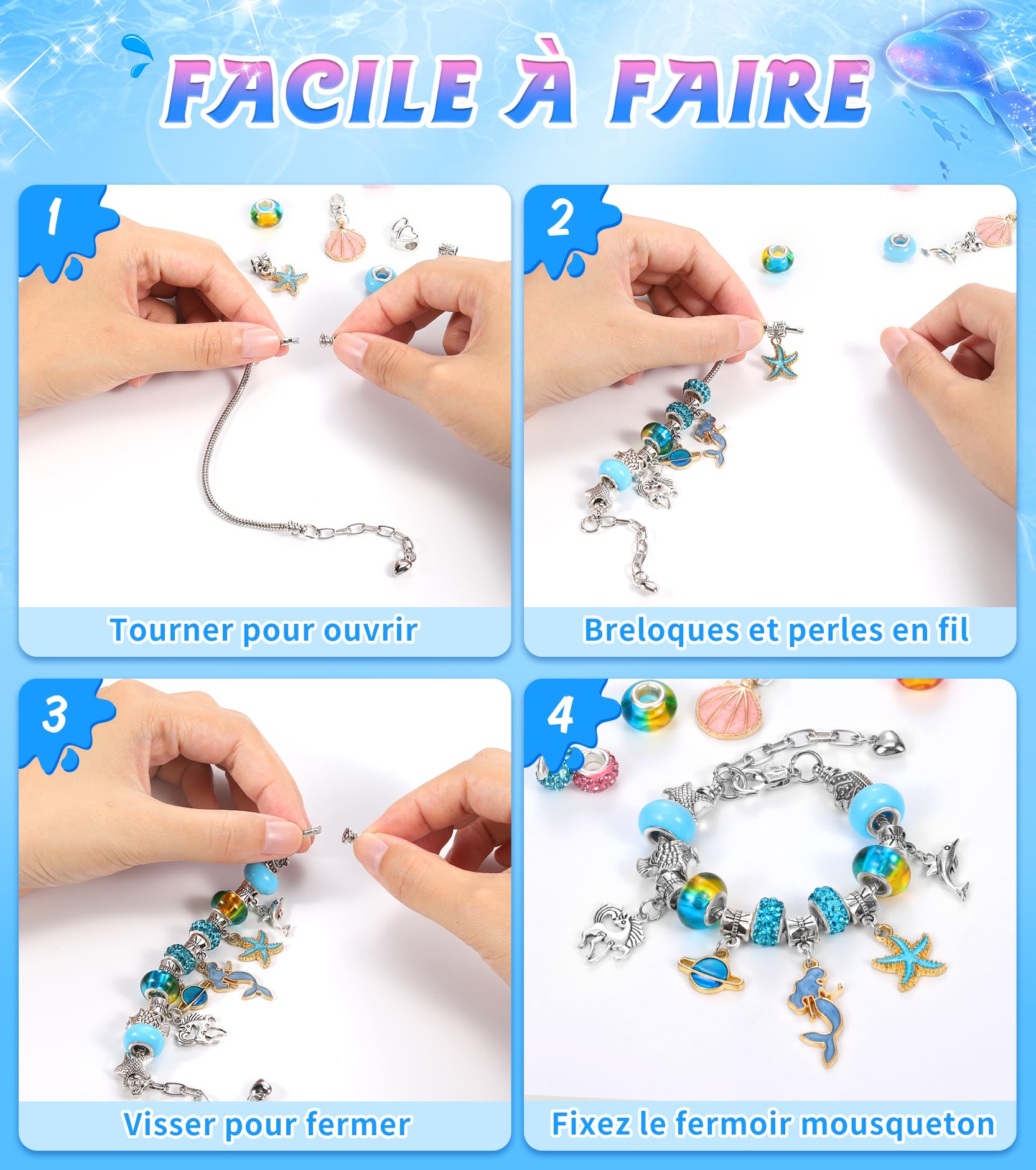 FACILE À FAIRE

1

Tourner pour ouvrir

2

Breloques et perles en fil

3

Visser pour fermer

4

Fixez le fermoir mousqueton