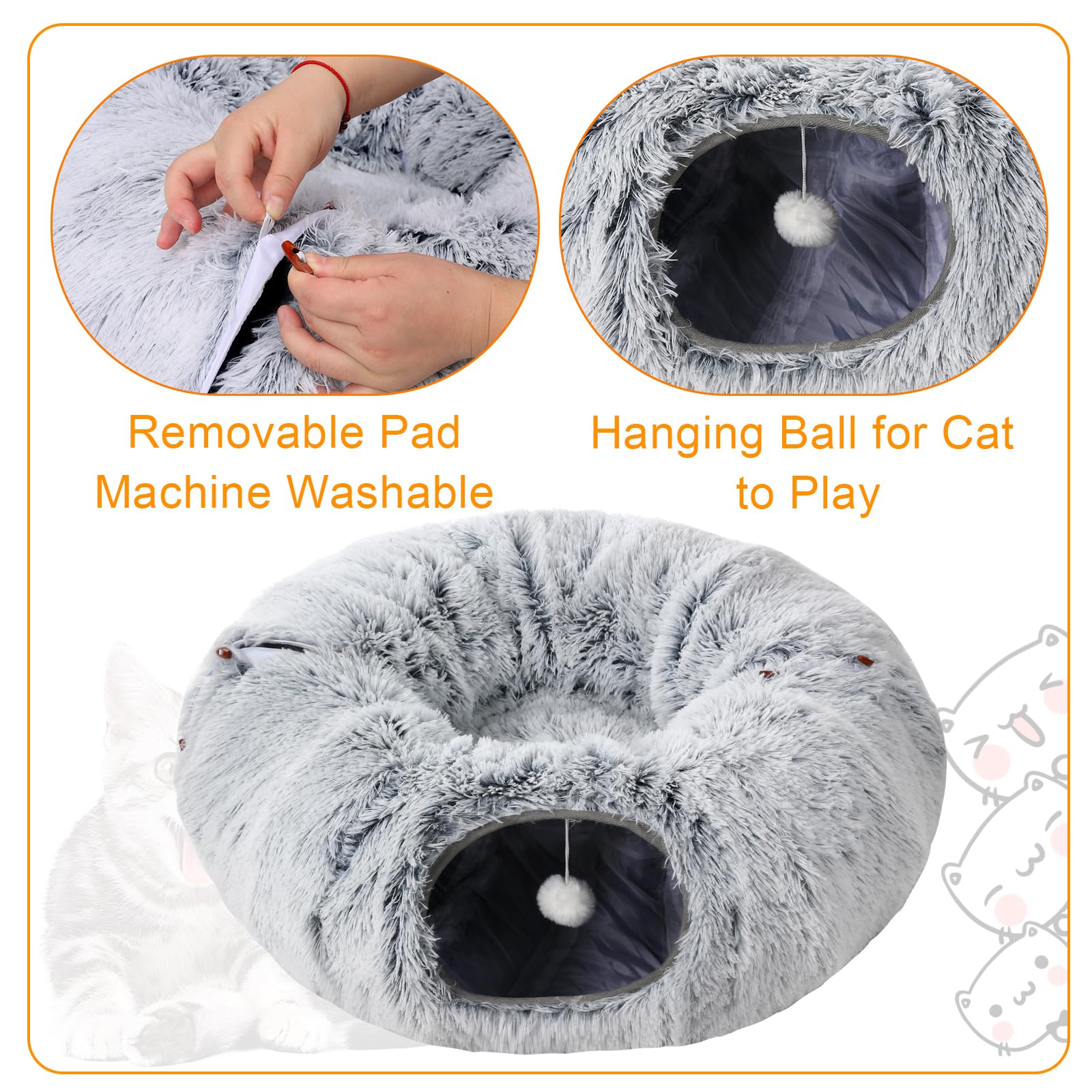 Removable Pad
Machine Washable

Hanging Ball for Cat to Play