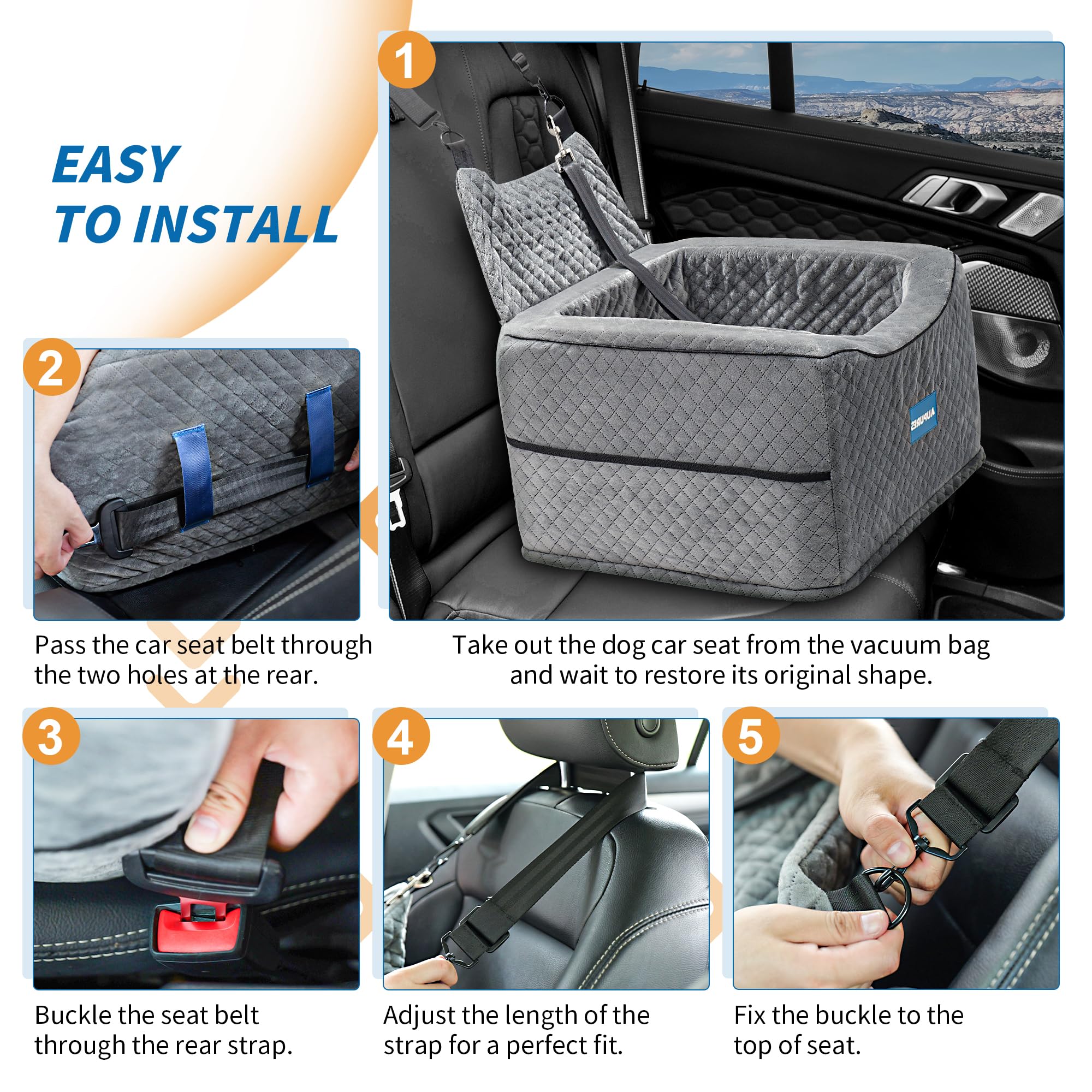 EASY TO INSTALL

1

AUPURES

Take out the dog car seat from the vacuum bag and wait to restore its original shape.

2

Pass the car seat belt through the two holes at the rear.

3

Buckle the seat belt through the rear strap.

4

Adjust the length of the strap for a perfect fit.

5

Fix the buckle to the top of seat.