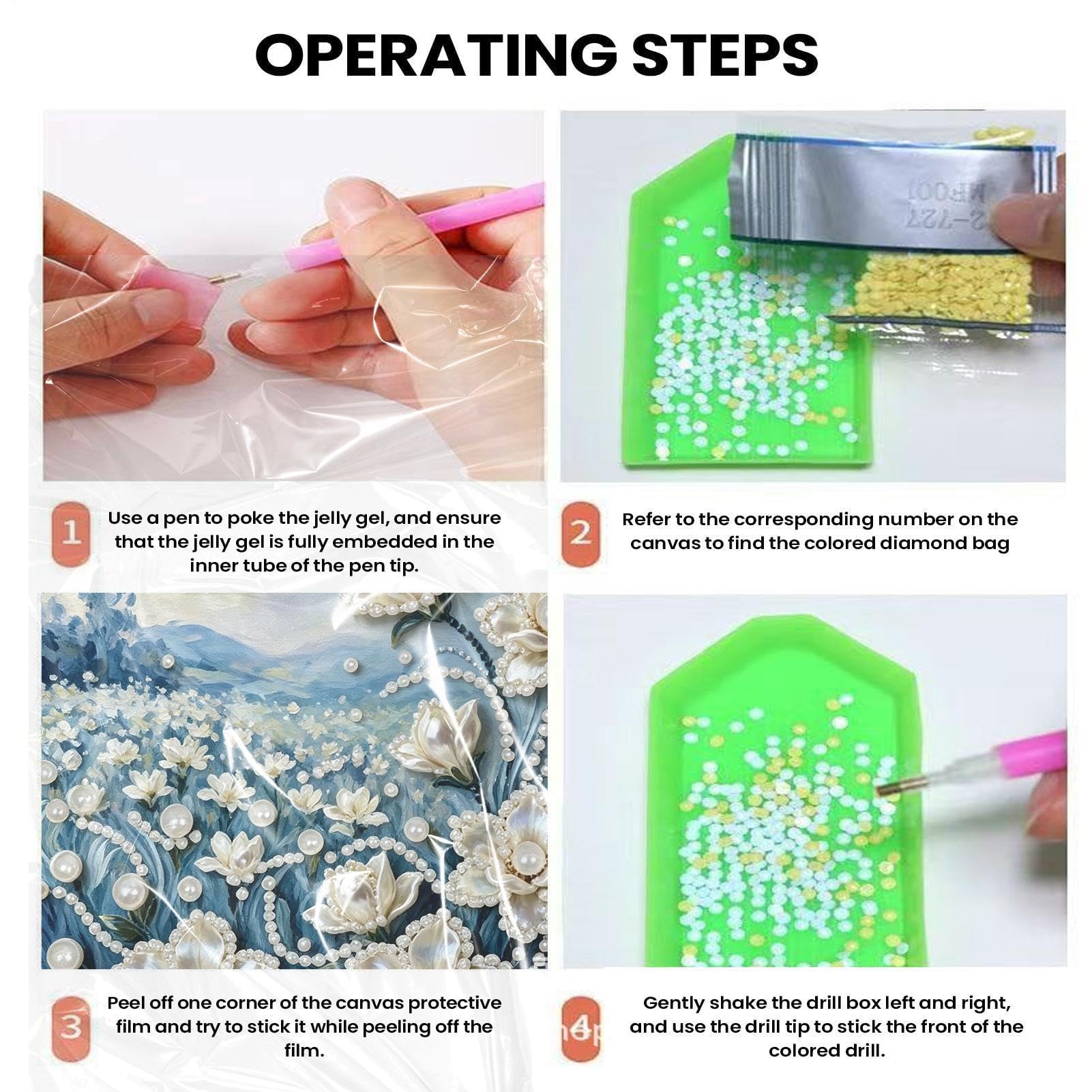 OPERATING STEPS

1
Use a pen to poke the jelly gel, and ensure that the jelly gel is fully embedded in the inner tube of the pen tip.

2
Refer to the corresponding number on the canvas to find the colored diamond bag

3
Peel off one corner of the canvas protective film and try to stick it while peeling off the film.

4
Gently shake the drill box left and right, and use the drill tip to stick the front of the colored drill.