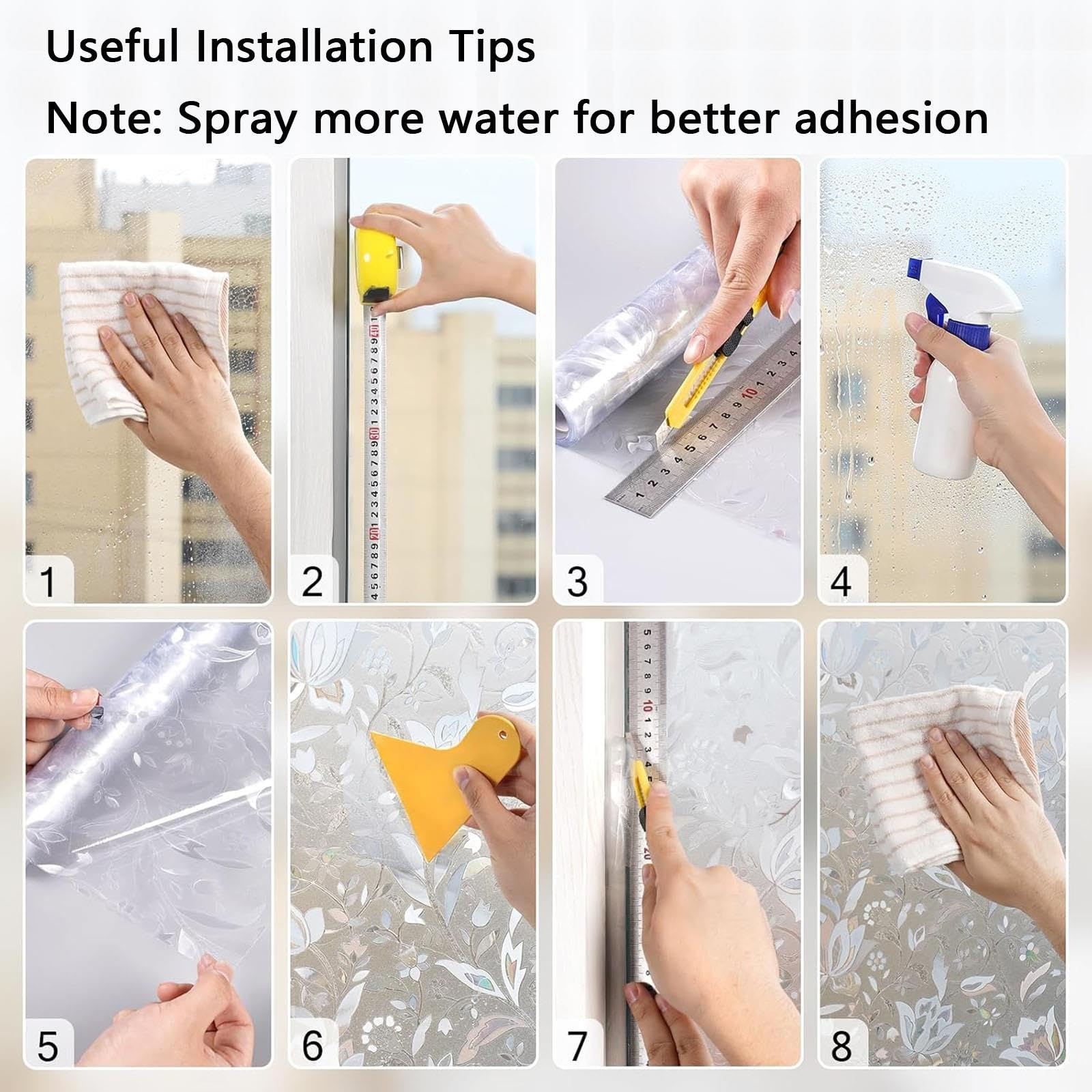 Useful Installation Tips

Note: Spray more water for better adhesion

1

2

3

4

5

6

7

8