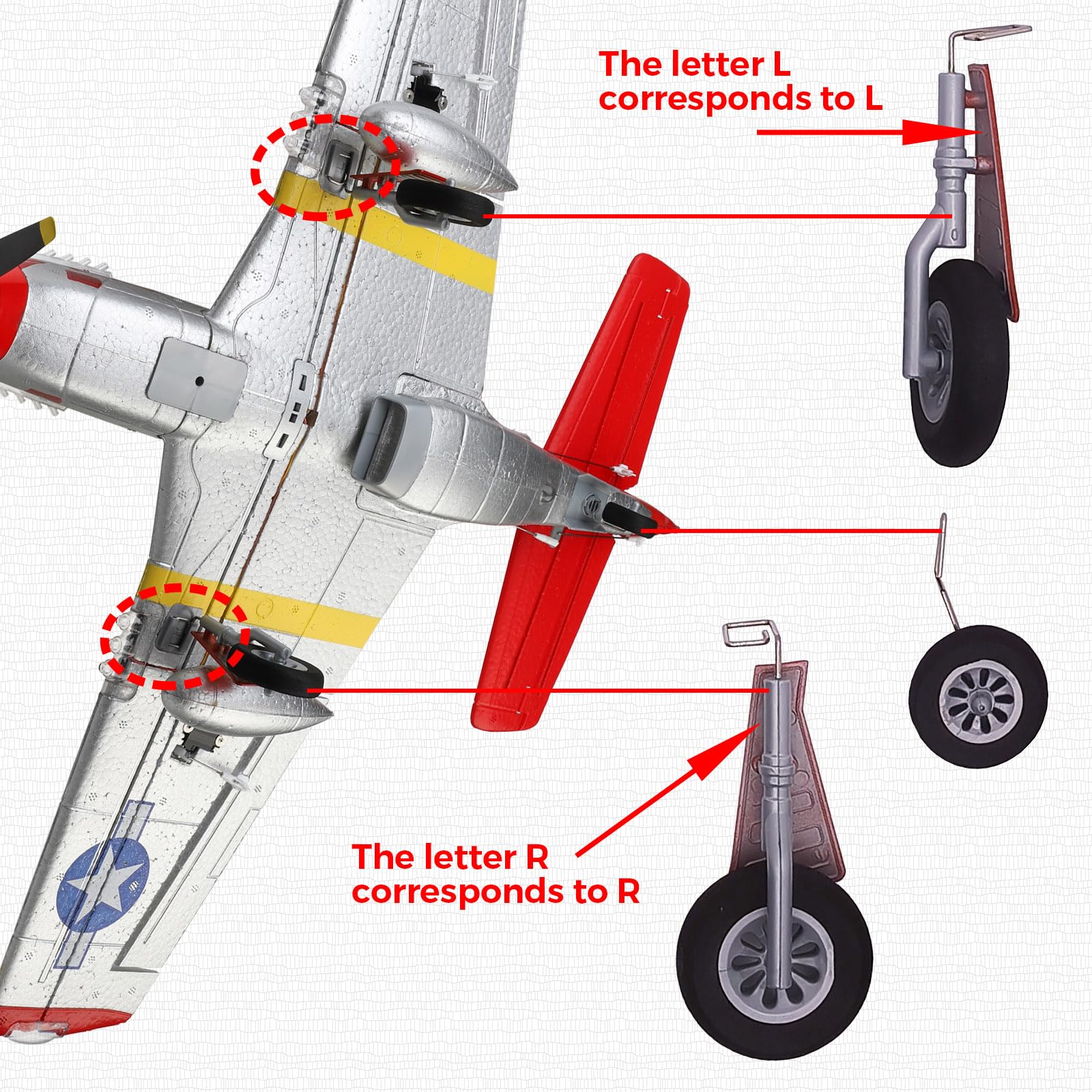 The letter L
corresponds to L

The letter R
corresponds to R