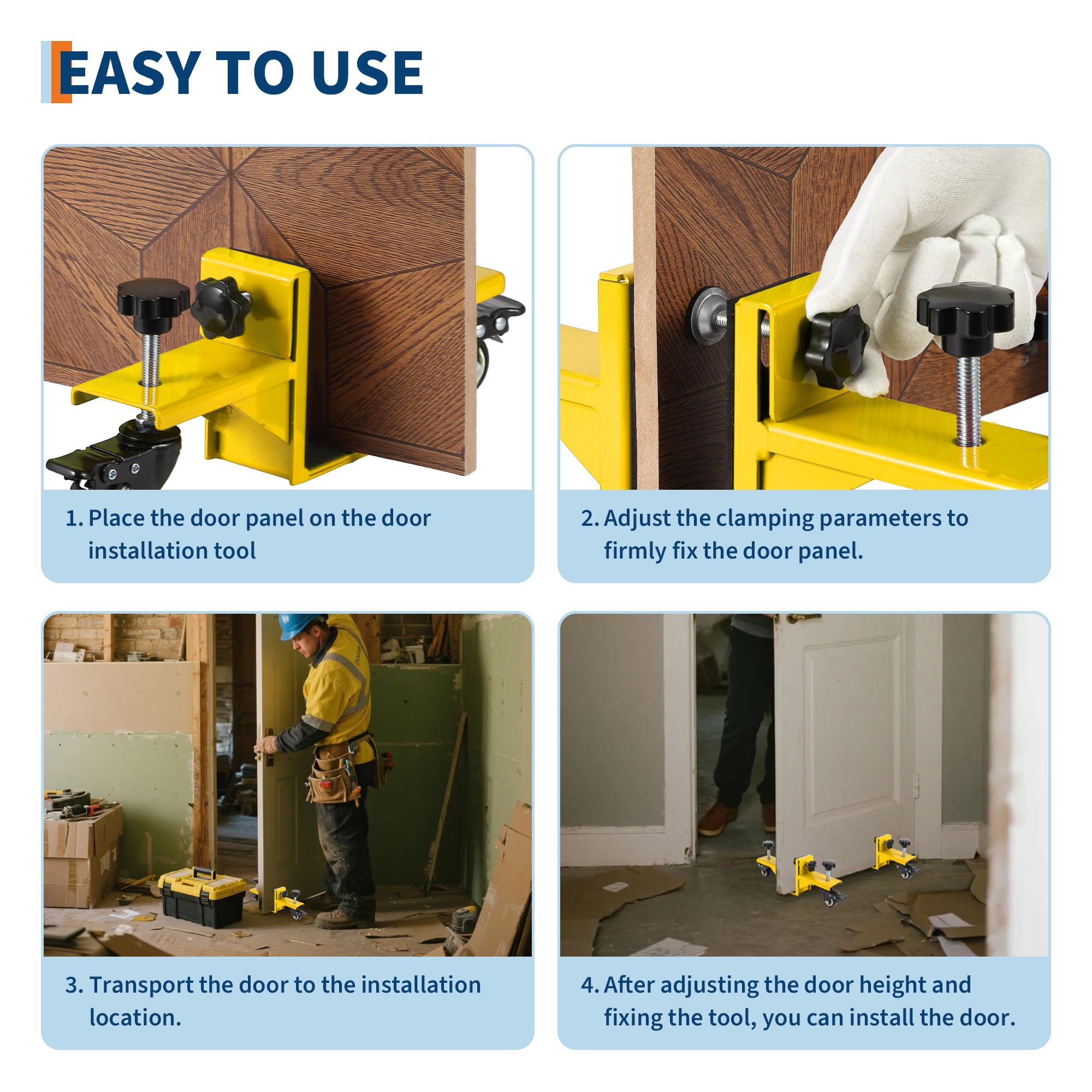 EASY TO USE

1. Place the door panel on the door installation tool

2. Adjust the clamping parameters to firmly fix the door panel.

3. Transport the door to the installation location.

4. After adjusting the door height and fixing the tool, you can install the door.