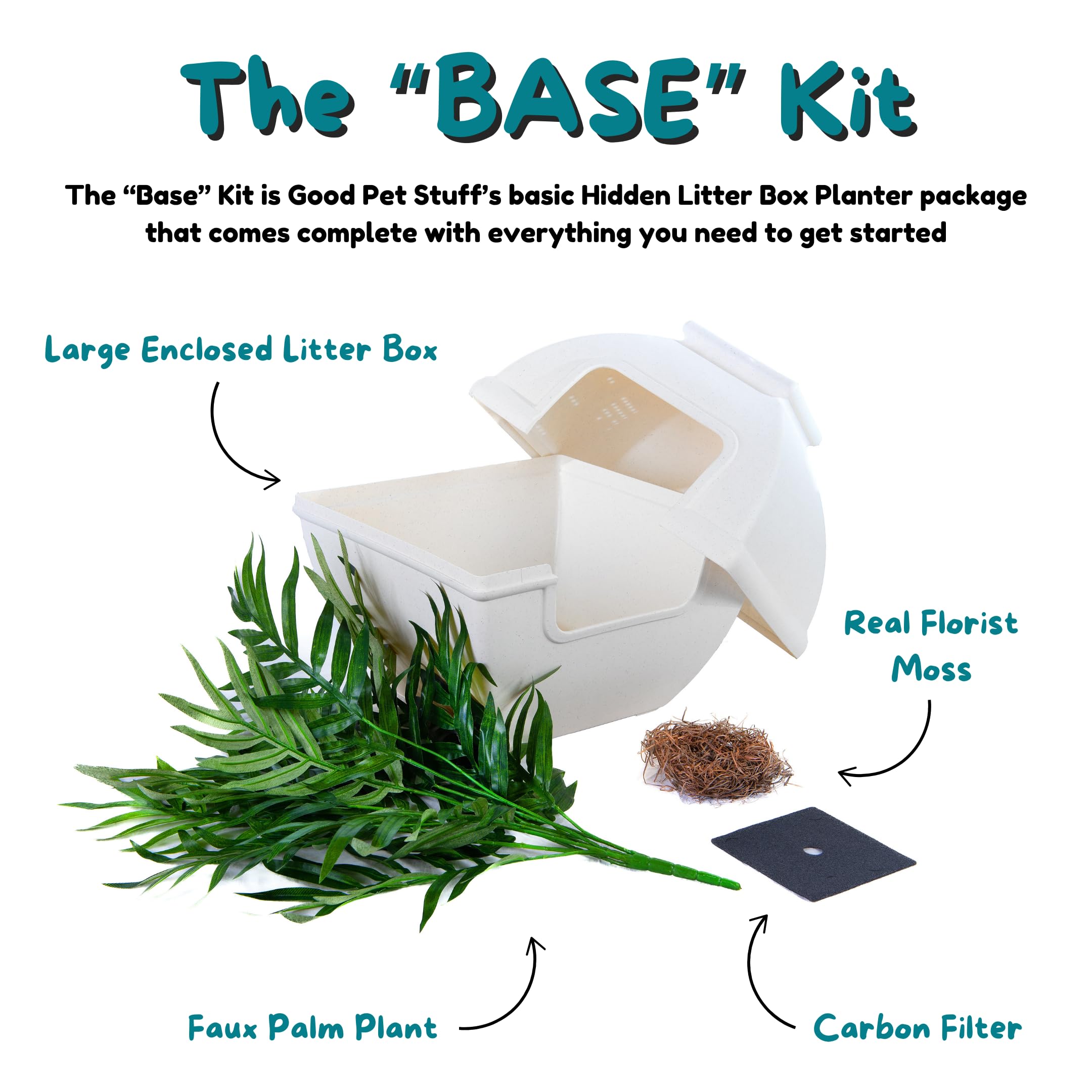 The "BASE" Kit

The "Base" Kit is Good Pet Stuff's basic Hidden Litter Box Planter package that comes complete with everything you need to get started

Large Enclosed Litter Box

Real Florist Moss

Faux Palm Plant

Carbon Filter