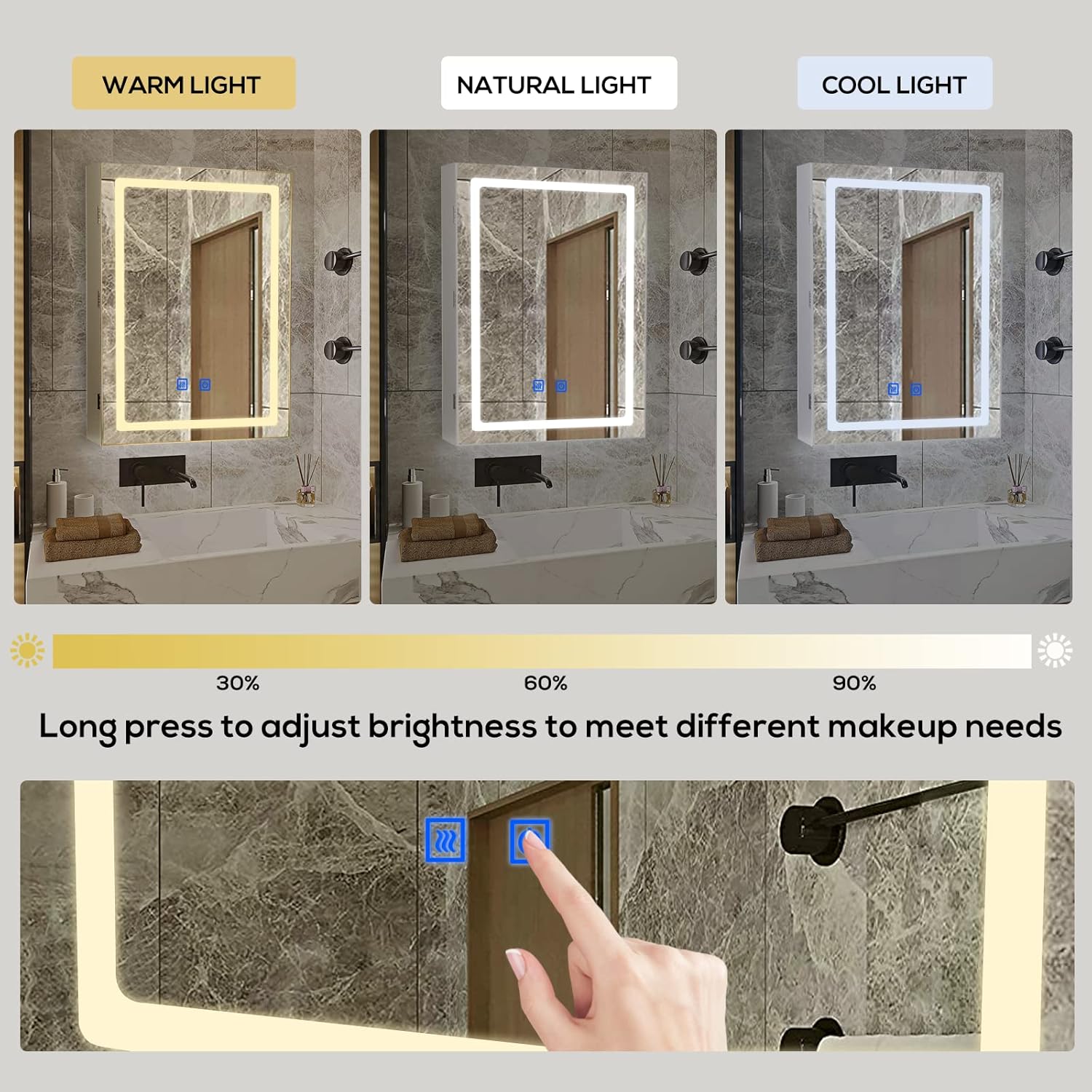 WARM LIGHT

NATURAL LIGHT

COOL LIGHT

30%

60%

90%

Long press to adjust brightness to meet different makeup needs