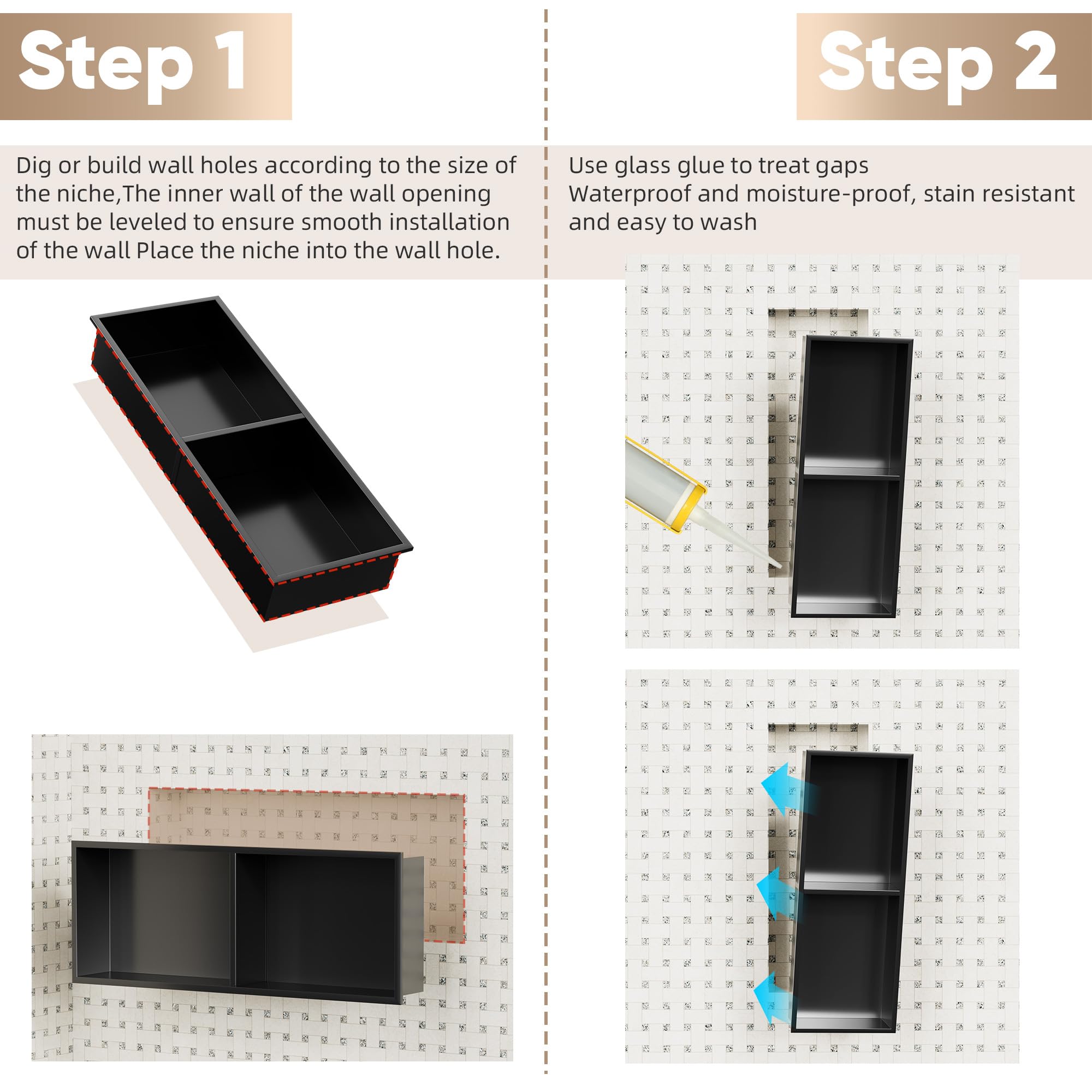 Step 1

Dig or build wall holes according to the size of the niche,The inner wall of the wall opening must be leveled to ensure smooth installation of the wall Place the niche into the wall hole.

Step 2

Use glass glue to treat gaps
Waterproof and moisture-proof, stain resistant and easy to wash