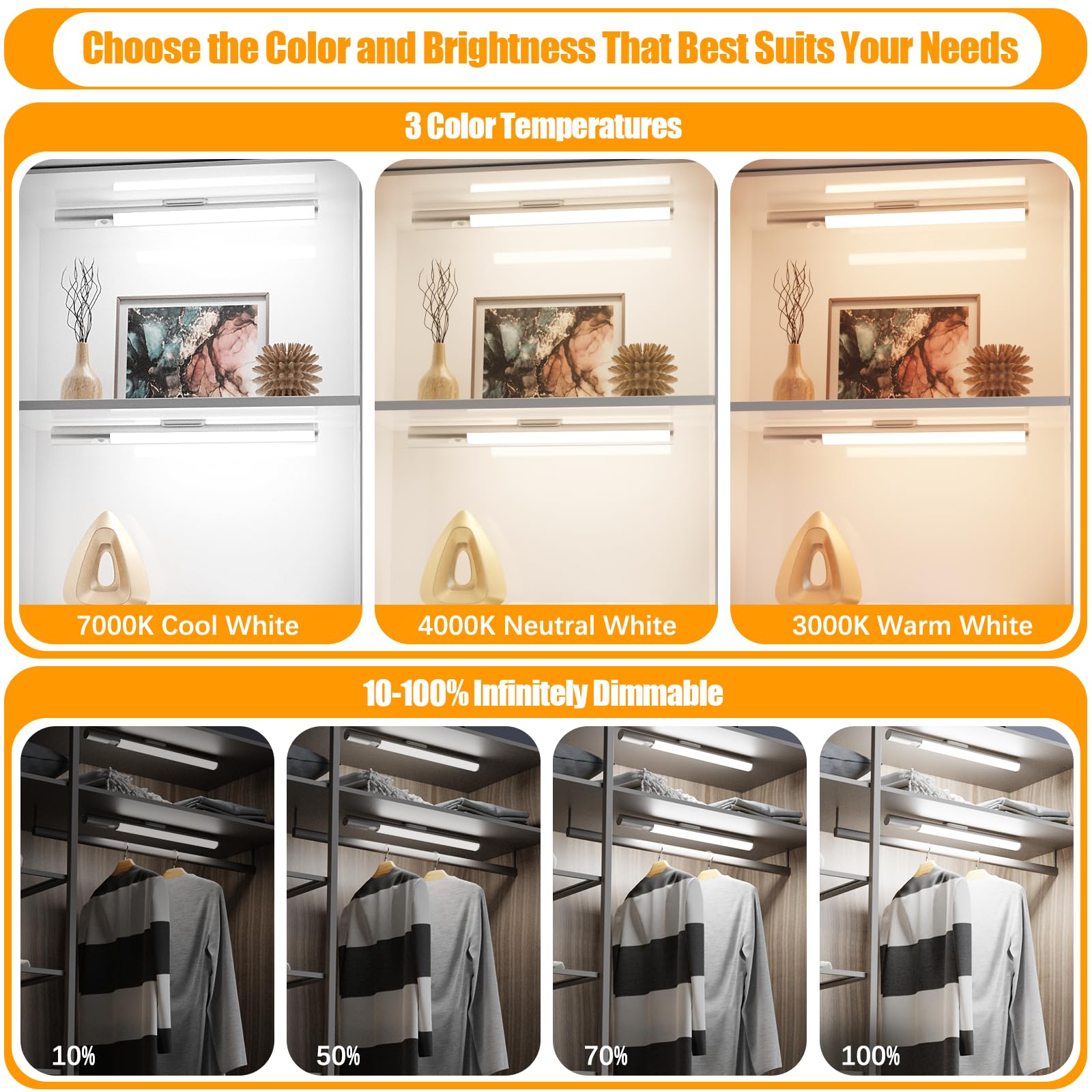 Choose the Color and Brightness That Best Suits Your Needs

3 Color Temperatures

7000K Cool White

4000K Neutral White

3000K Warm White

10-100% Infinitely Dimmable

10%

50%

70%

100%