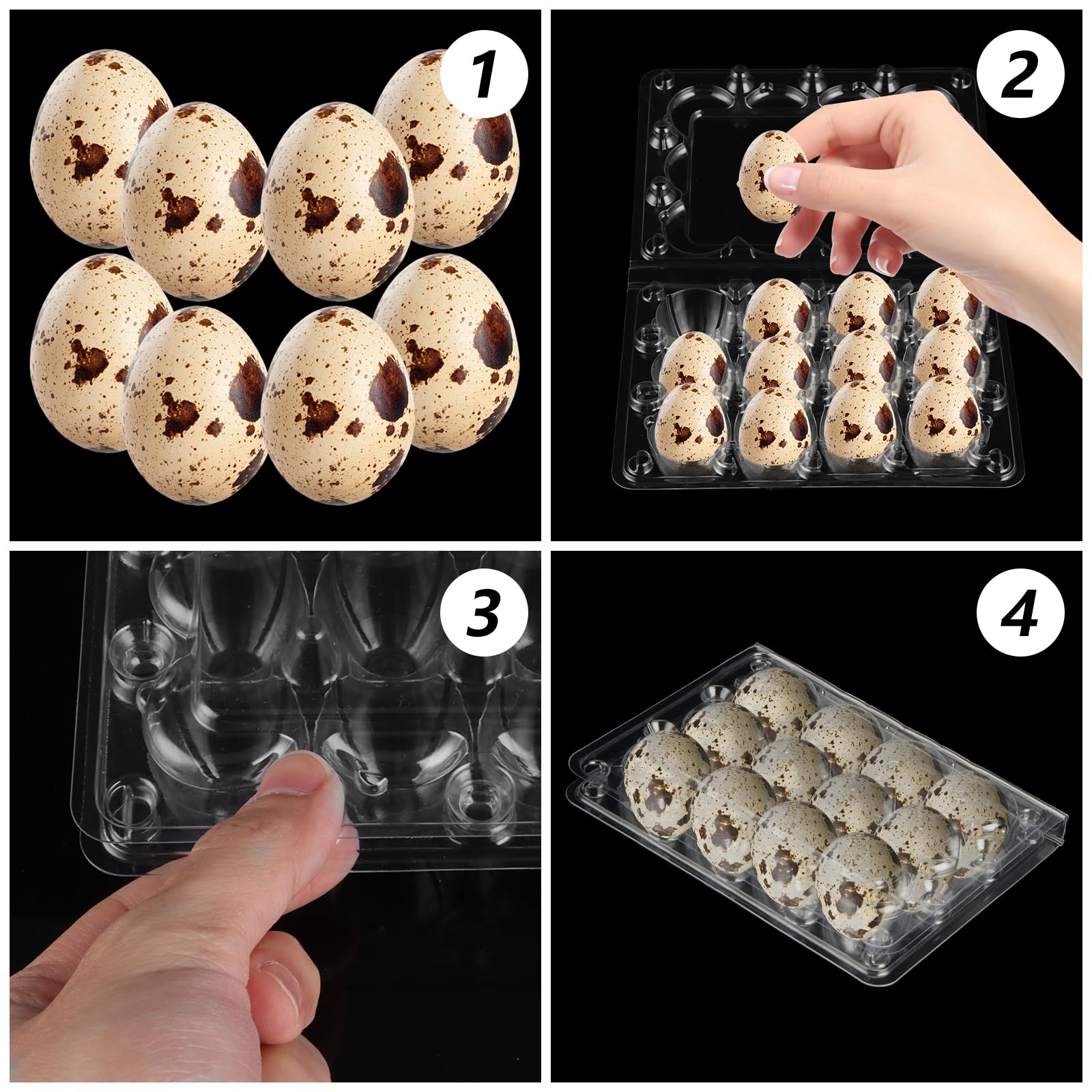 1

2

3

4