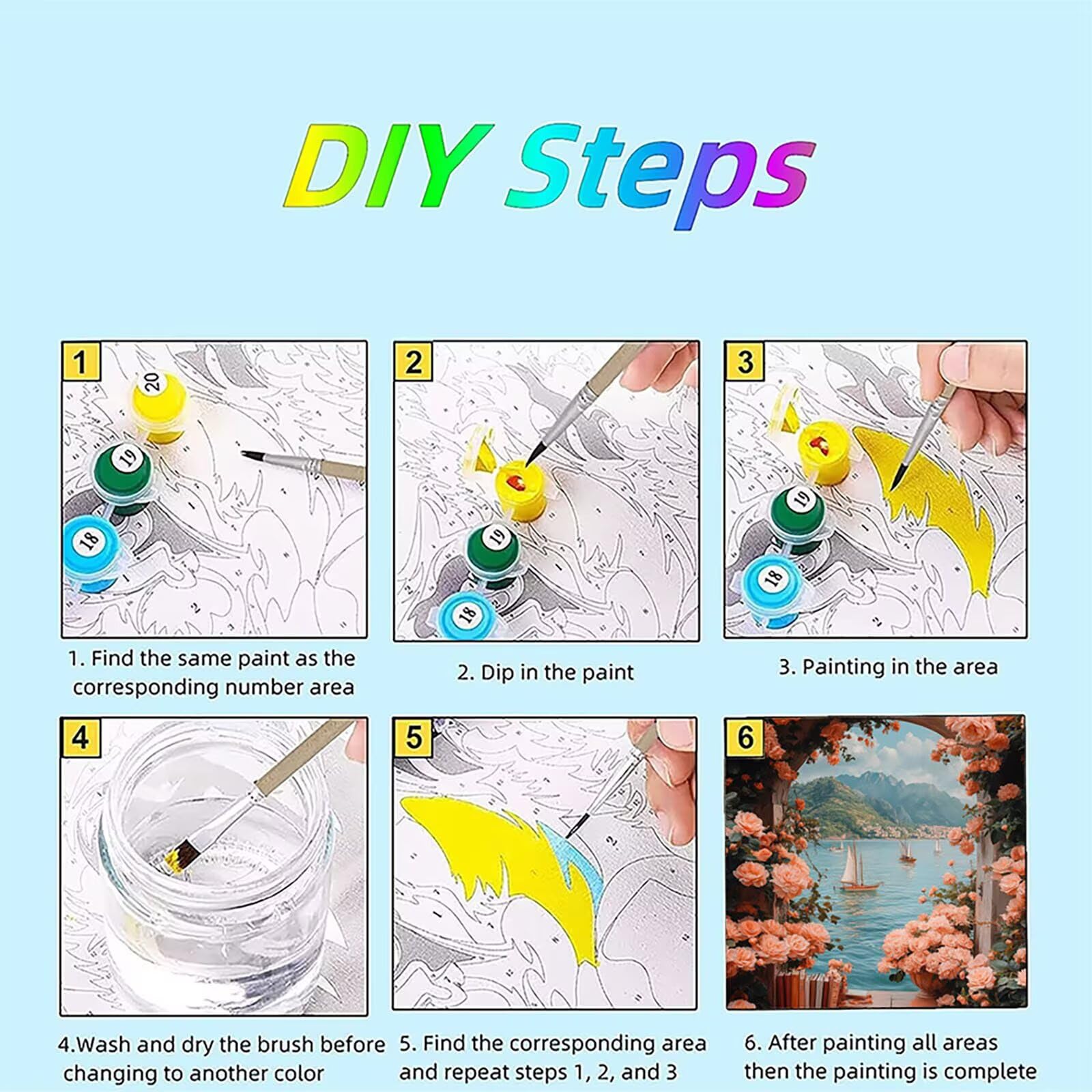 DIY Steps

1

20

19

18

1. Find the same paint as the corresponding number area

2

19

18

2. Dip in the paint

3

19

18

3. Painting in the area

4

4.Wash and dry the brush before changing to another color

5

5. Find the corresponding area and repeat steps 1, 2, and 3

6

6. After painting all areas then the painting is complete