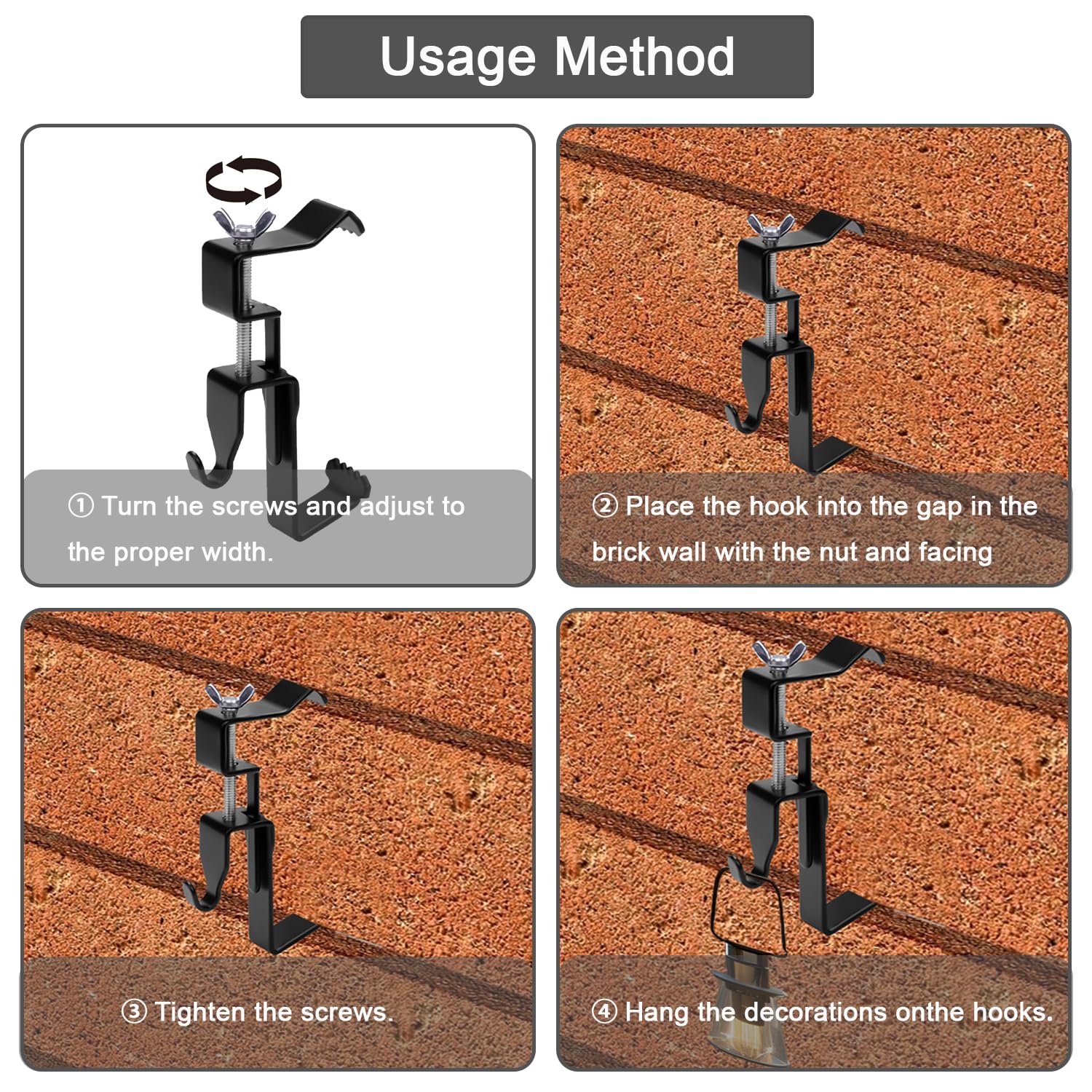 Usage Method

① Turn the screws and adjust to the proper width.

② Place the hook into the gap in the brick wall with the nut and facing

③ Tighten the screws.

④ Hang the decorations onthe hooks.