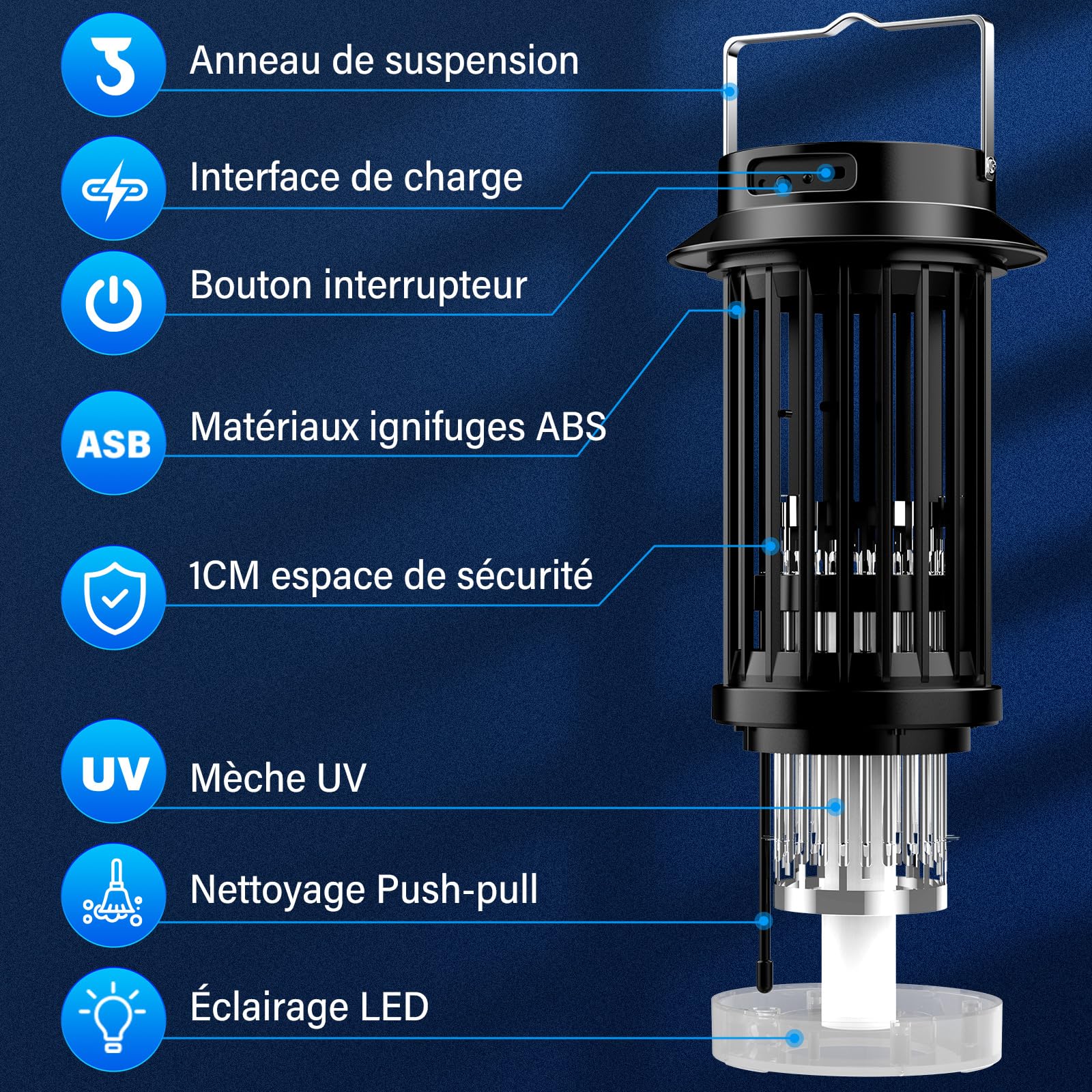 Anneau de suspension

Interface de charge

Bouton interrupteur

ASB

Matériaux ignifuges ABS

1CM espace de sécurité

UV

Mèche UV

Nettoyage Push-pull

Éclairage LED