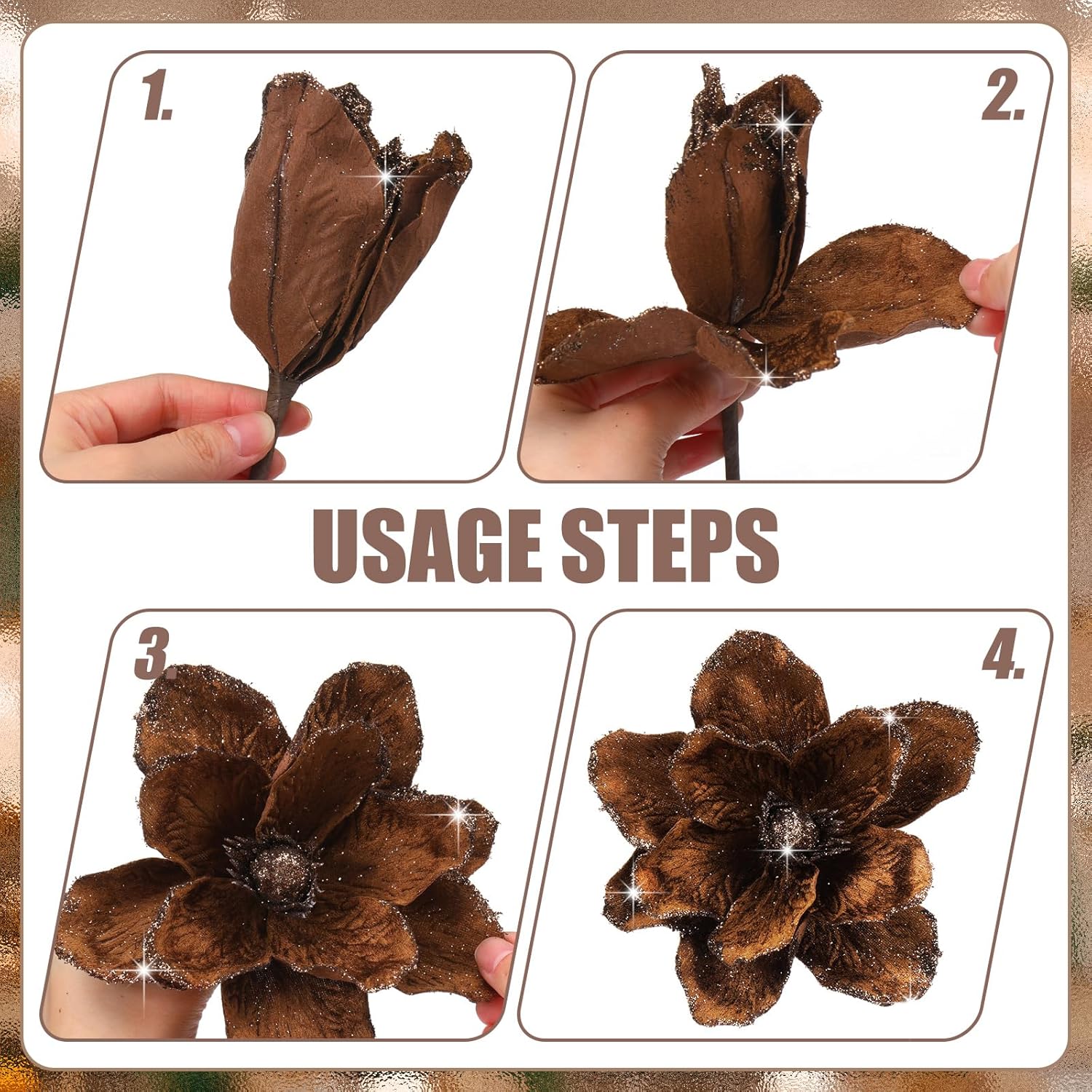 1.

2.

USAGE STEPS

3.

4.