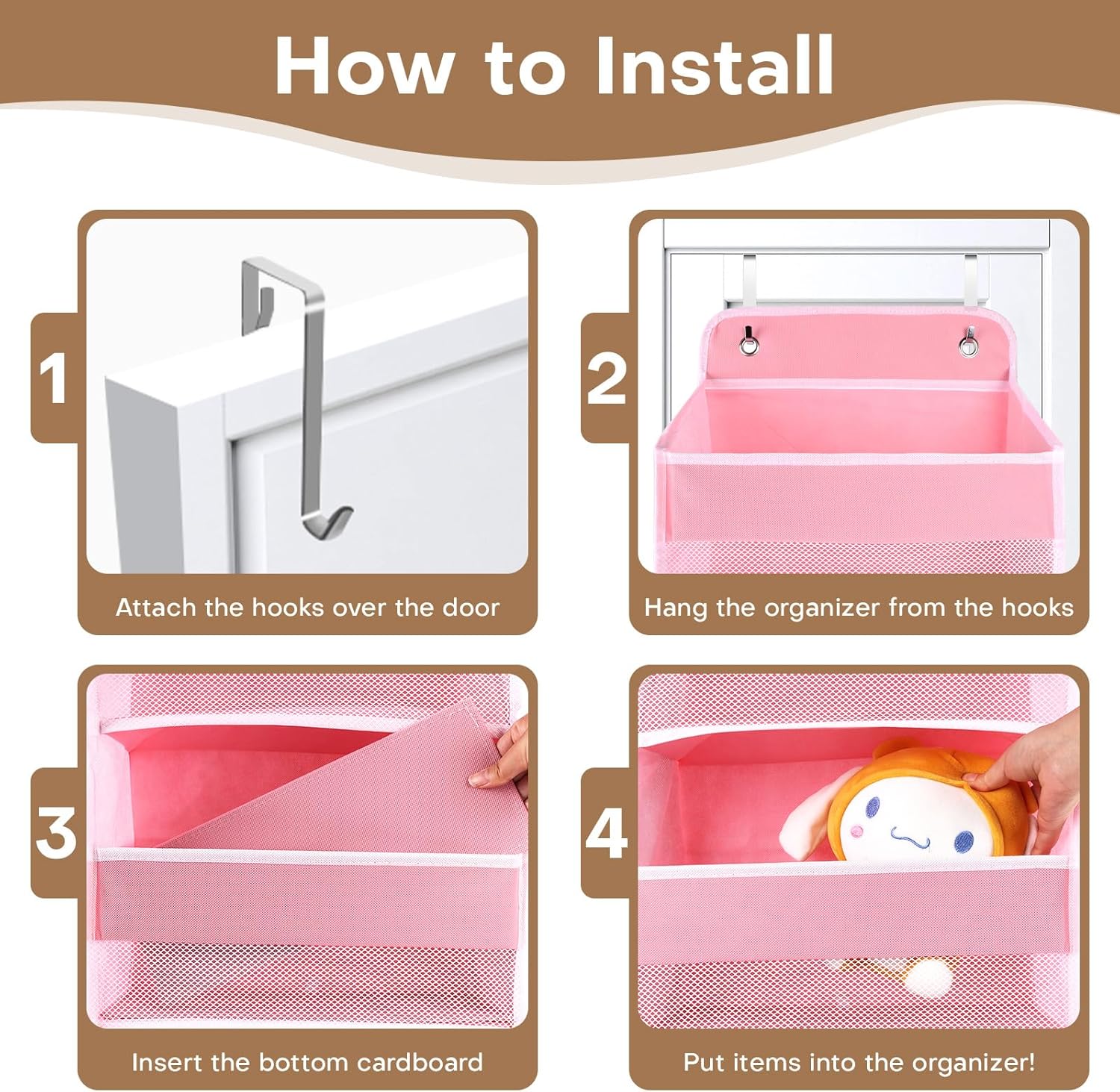 How to Install

1

Attach the hooks over the door

2

Hang the organizer from the hooks

3

Insert the bottom cardboard

4

Put items into the organizer!