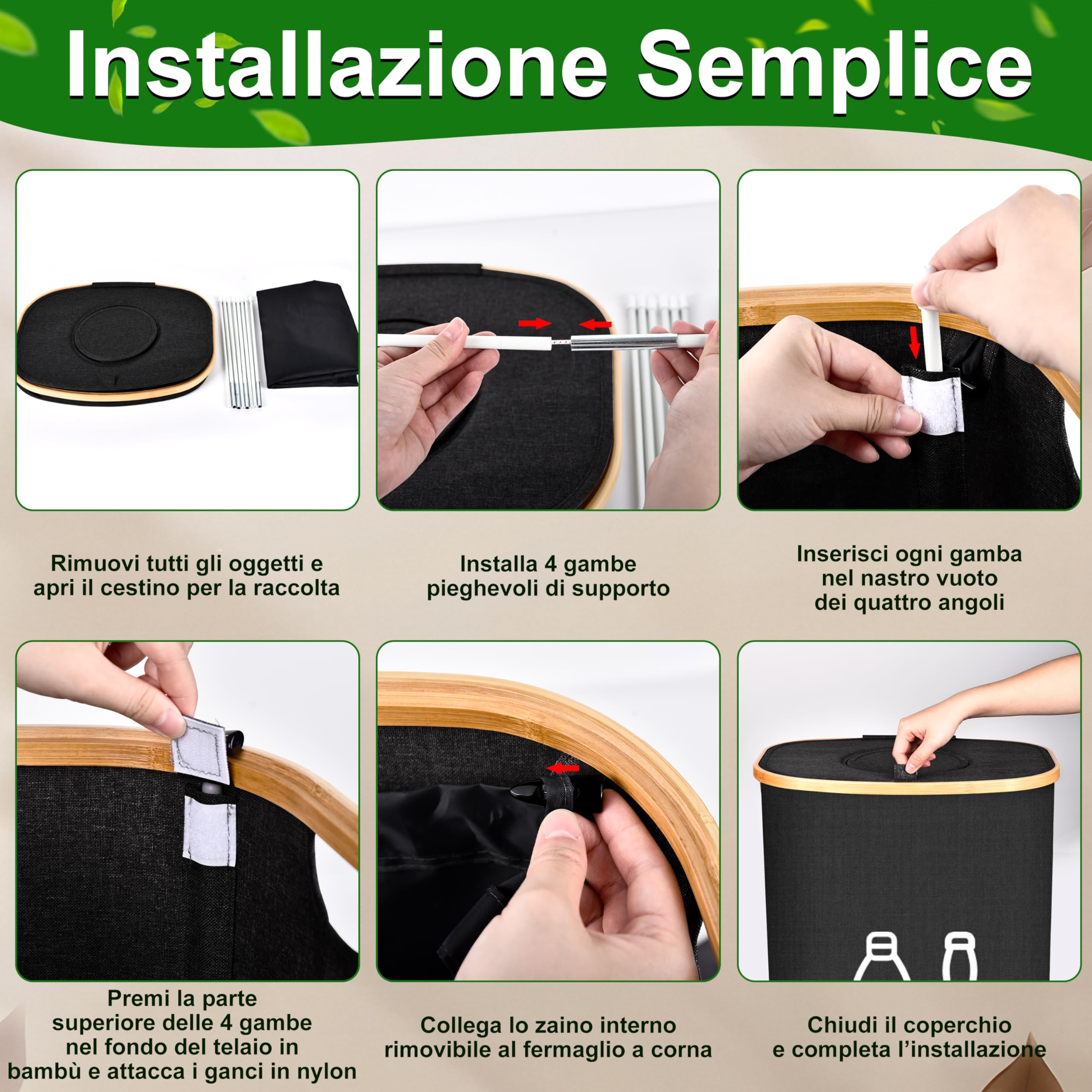 Installazione Semplice

Rimuovi tutti gli oggetti e apri il cestino per la raccolta

Installa 4 gambe pieghevoli di supporto

Inserisci ogni gamba nel nastro vuoto dei quattro angoli

Premi la parte superiore delle 4 gambe nel fondo del telaio in bambù e attacca i ganci in nylon

Collega lo zaino interno rimovibile al fermaglio a corna

Chiudi il coperchio e completa l'installazione