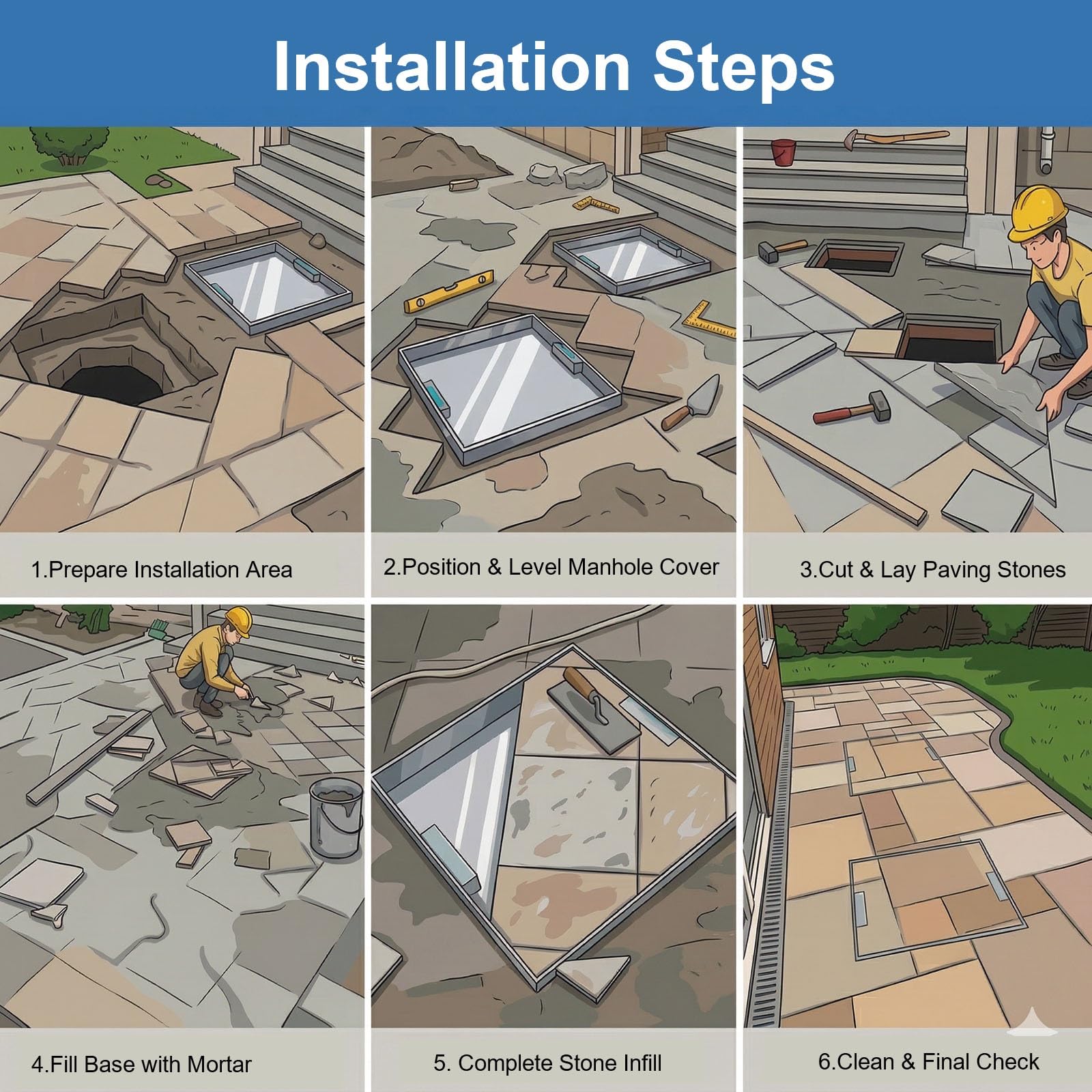 Installation Steps

1.Prepare Installation Area

2.Position & Level Manhole Cover

3.Cut & Lay Paving Stones

4.Fill Base with Mortar

5. Complete Stone Infill

6.Clean & Final Check