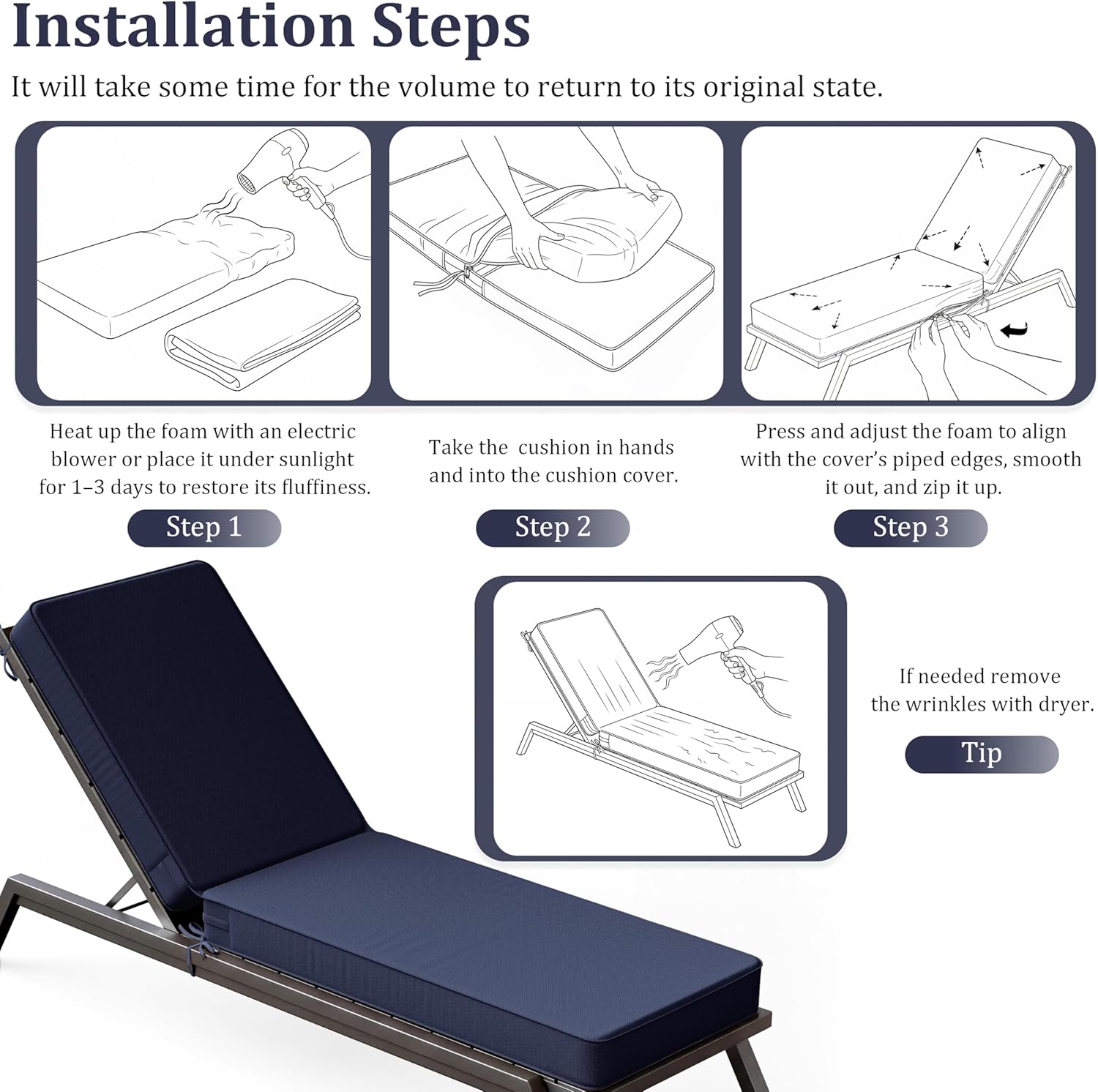 Installation Steps

It will take some time for the volume to return to its original state.

Heat up the foam with an electric blower or place it under sunlight for 1–3 days to restore its fluffiness.

Step 1

Take the cushion in hands and into the cushion cover.

Step 2

Press and adjust the foam to align with the cover's piped edges, smooth it out, and zip it up.

Step 3

If needed remove the wrinkles with dryer.

Tip