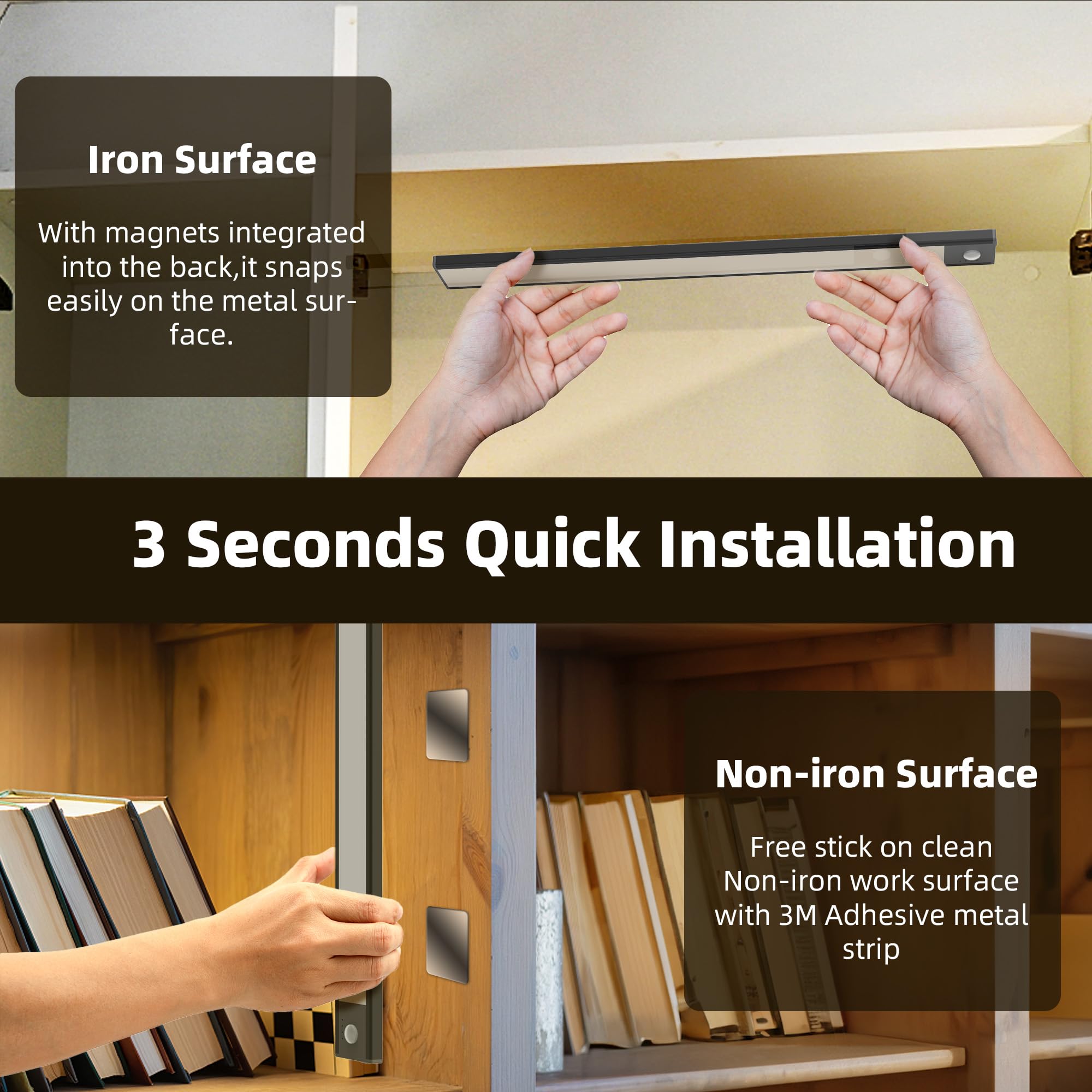 Iron Surface

With magnets integrated into the back,it snaps easily on the metal surface.

3 Seconds Quick Installation

Non-iron Surface

Free stick on clean Non-iron work surface with 3M Adhesive metal strip