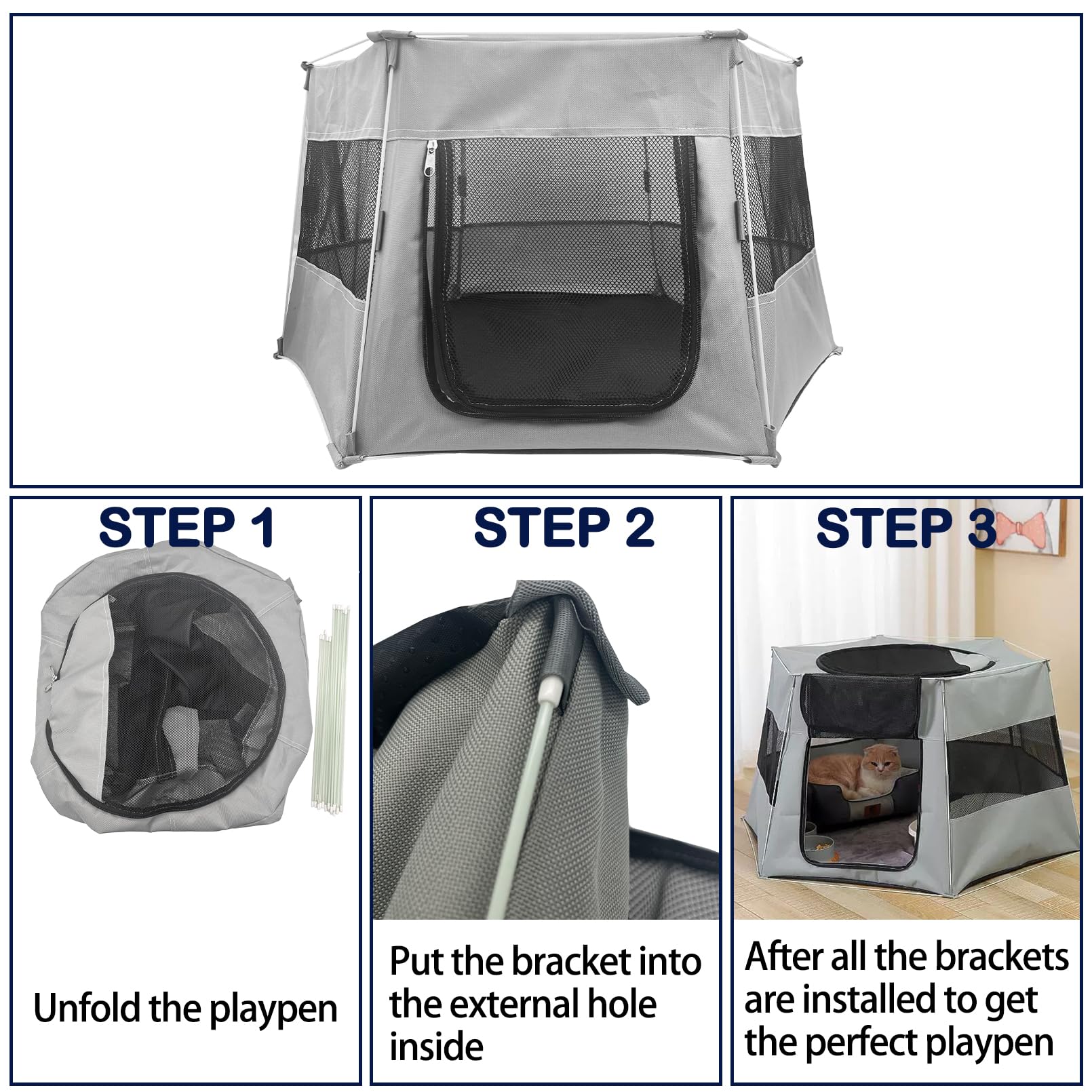 STEP 1

Unfold the playpen

STEP 2

Put the bracket into the external hole inside

STEP 3

After all the brackets are installed to get the perfect playpen