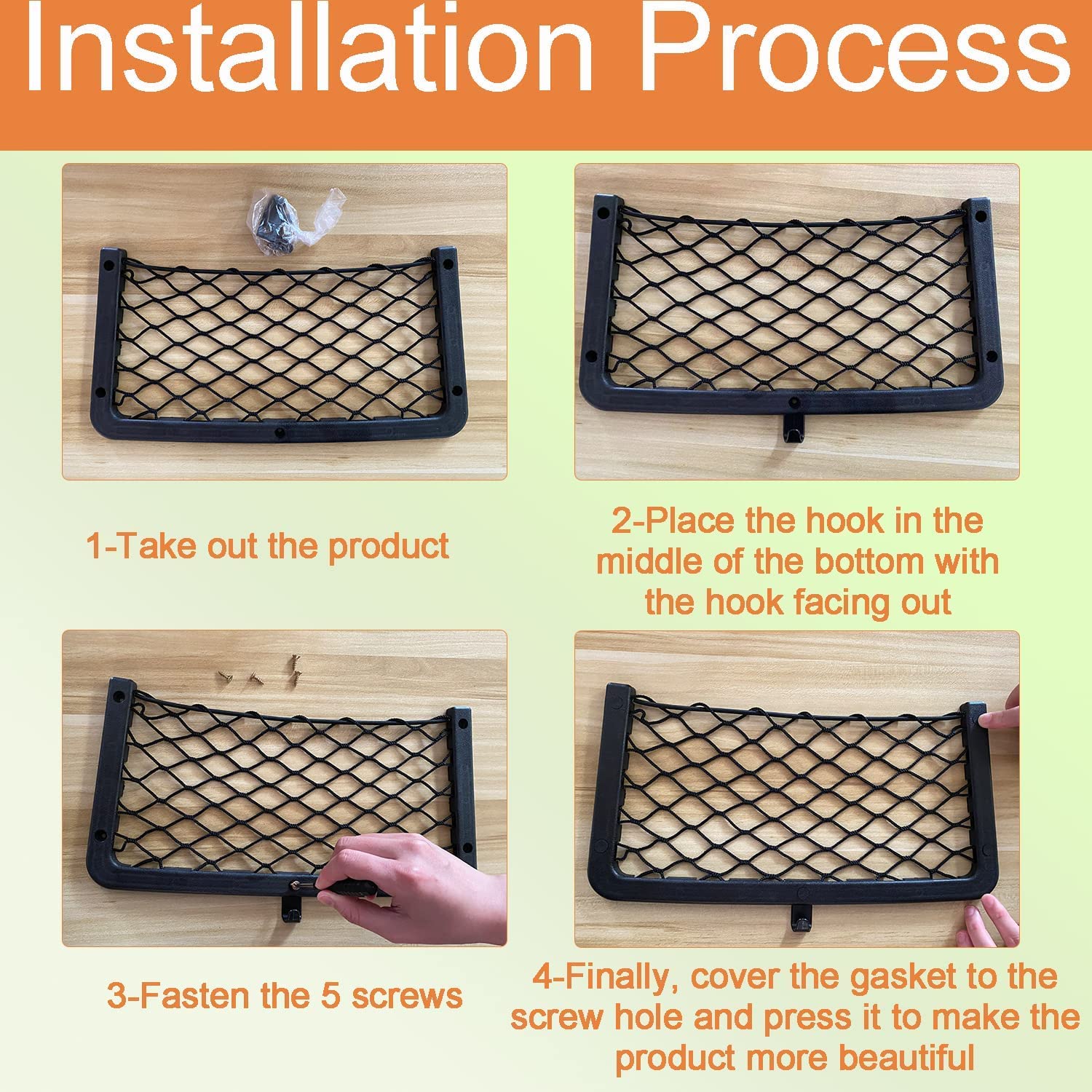 Installation Process

1-Take out the product

2-Place the hook in the middle of the bottom with the hook facing out

3-Fasten the 5 screws

4-Finally, cover the gasket to the screw hole and press it to make the product more beautiful