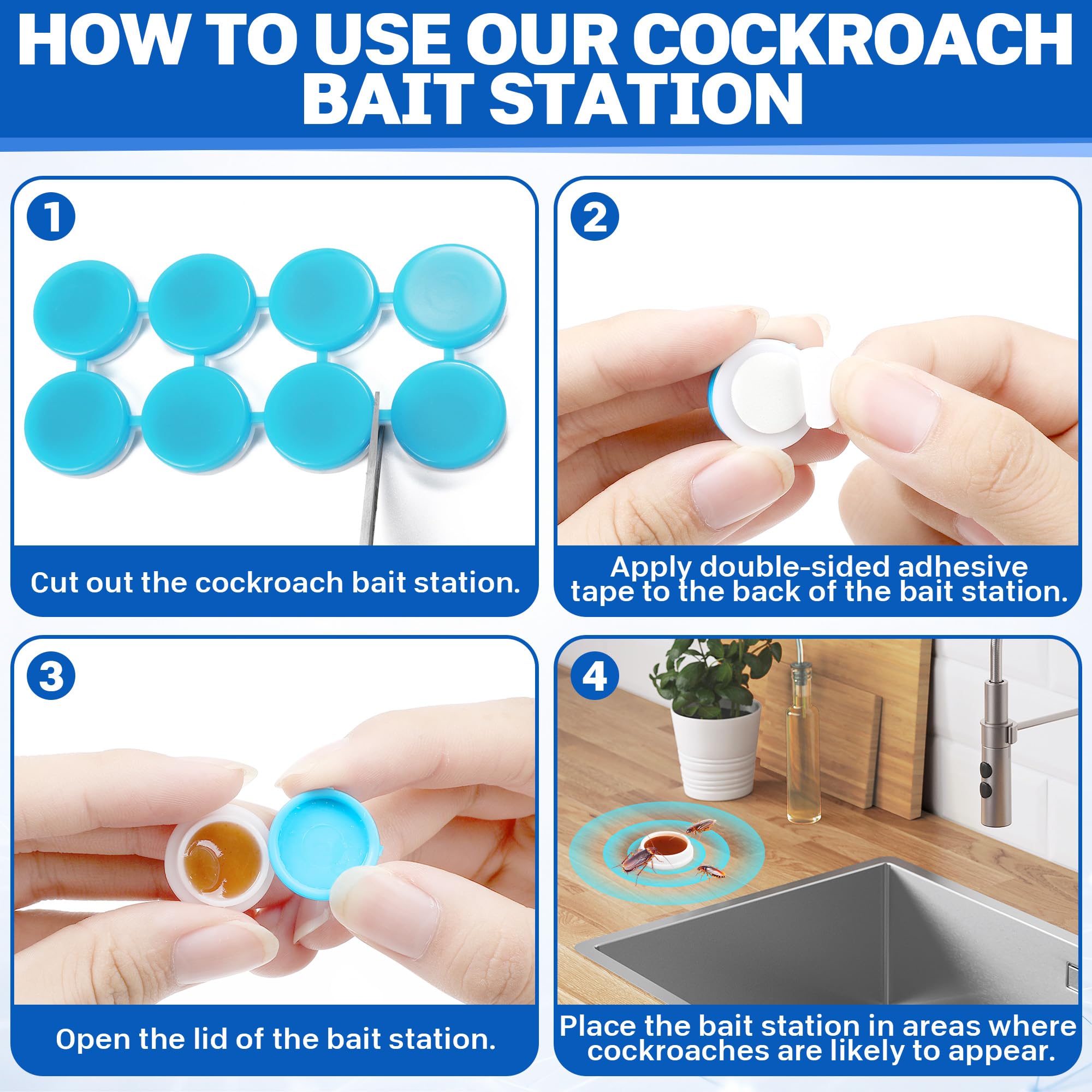 HOW TO USE OUR COCKROACH BAIT STATION

1

Cut out the cockroach bait station.

2

Apply double-sided adhesive tape to the back of the bait station.

3

Open the lid of the bait station.

4

Place the bait station in areas where cockroaches are likely to appear.