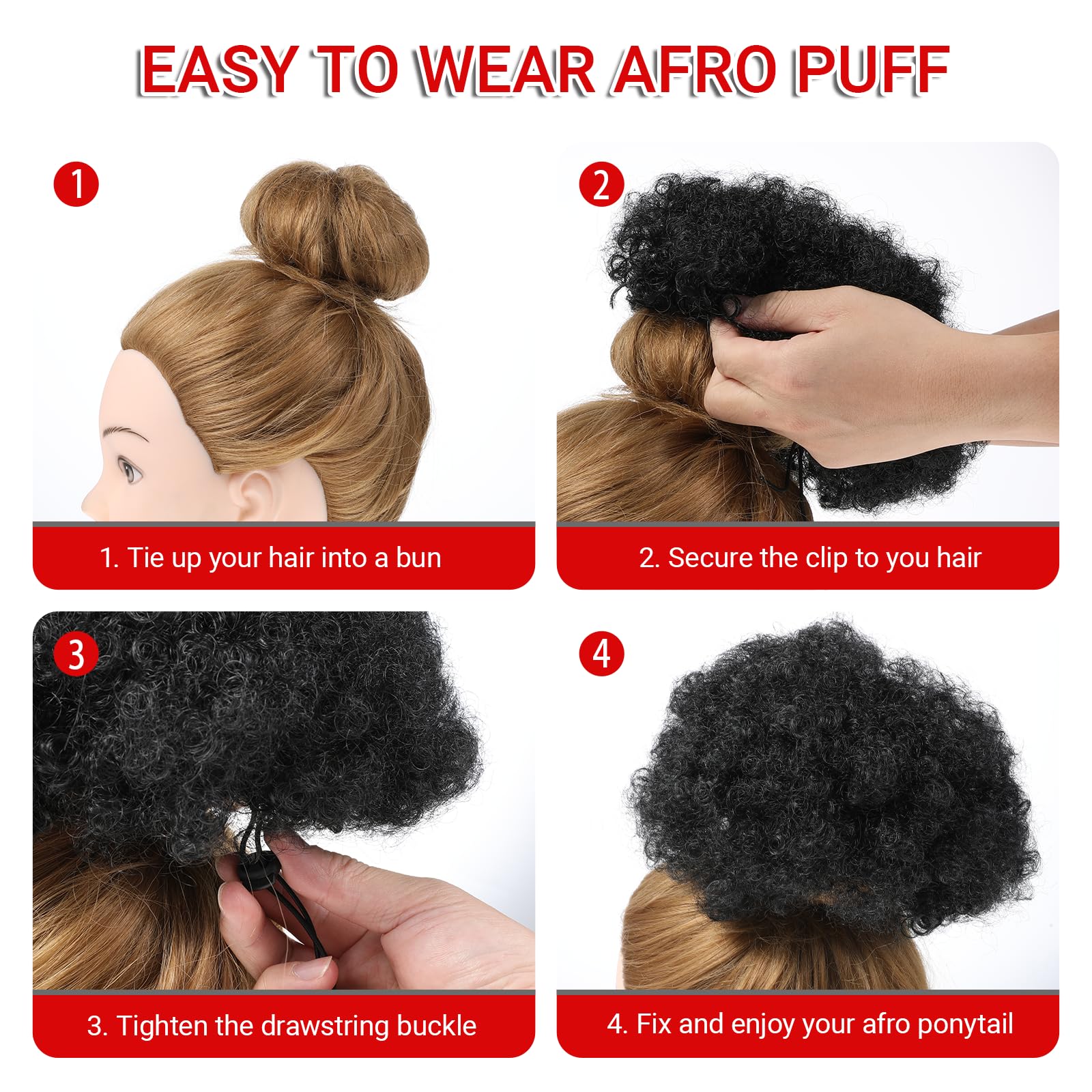 EASY TO WEAR AFRO PUFF

1

1. Tie up your hair into a bun

2

2. Secure the clip to you hair

3

3. Tighten the drawstring buckle

4

4. Fix and enjoy your afro ponytail